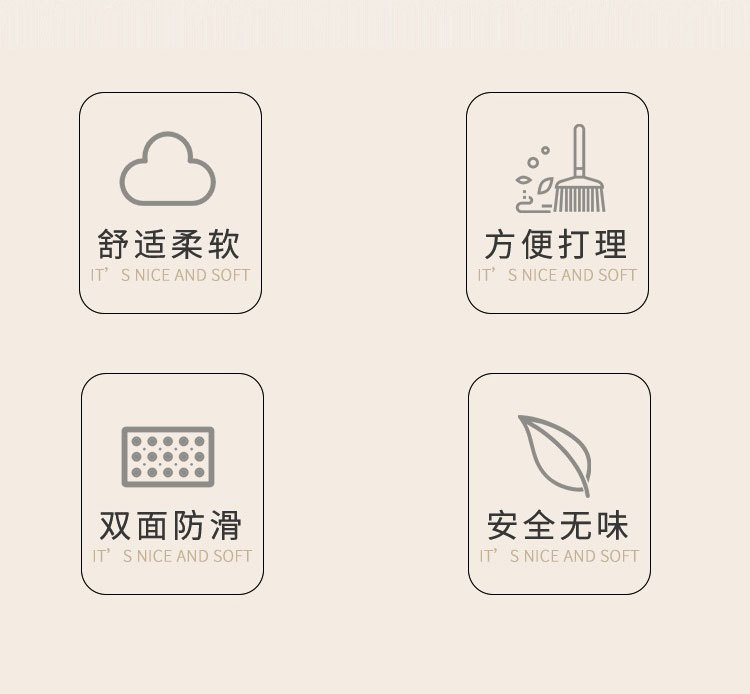 舒适柔软
IT'S NICE AND SOFT

方便打理
IT'S NICE AND SOFT

双面防滑
IT'S NICE AND SOFT

安全无味
IT'S NICE AND SOFT