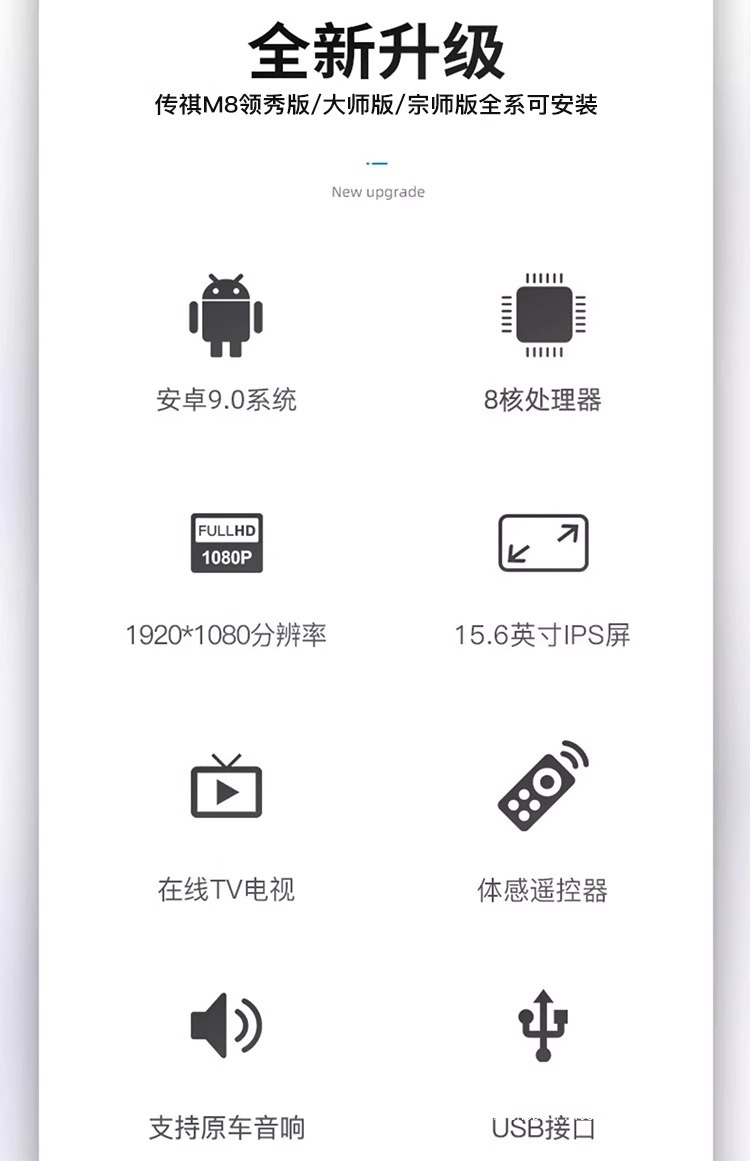 全新升级
传祺M8领秀版/大师版/宗师版全系可安装

New upgrade

安卓9.0系统

8核处理器

FULLHD
1080P

1920*1080分辨率

15.6英寸IPS屏

在线TV电视

体感遥控器

支持原车音响

USB接口