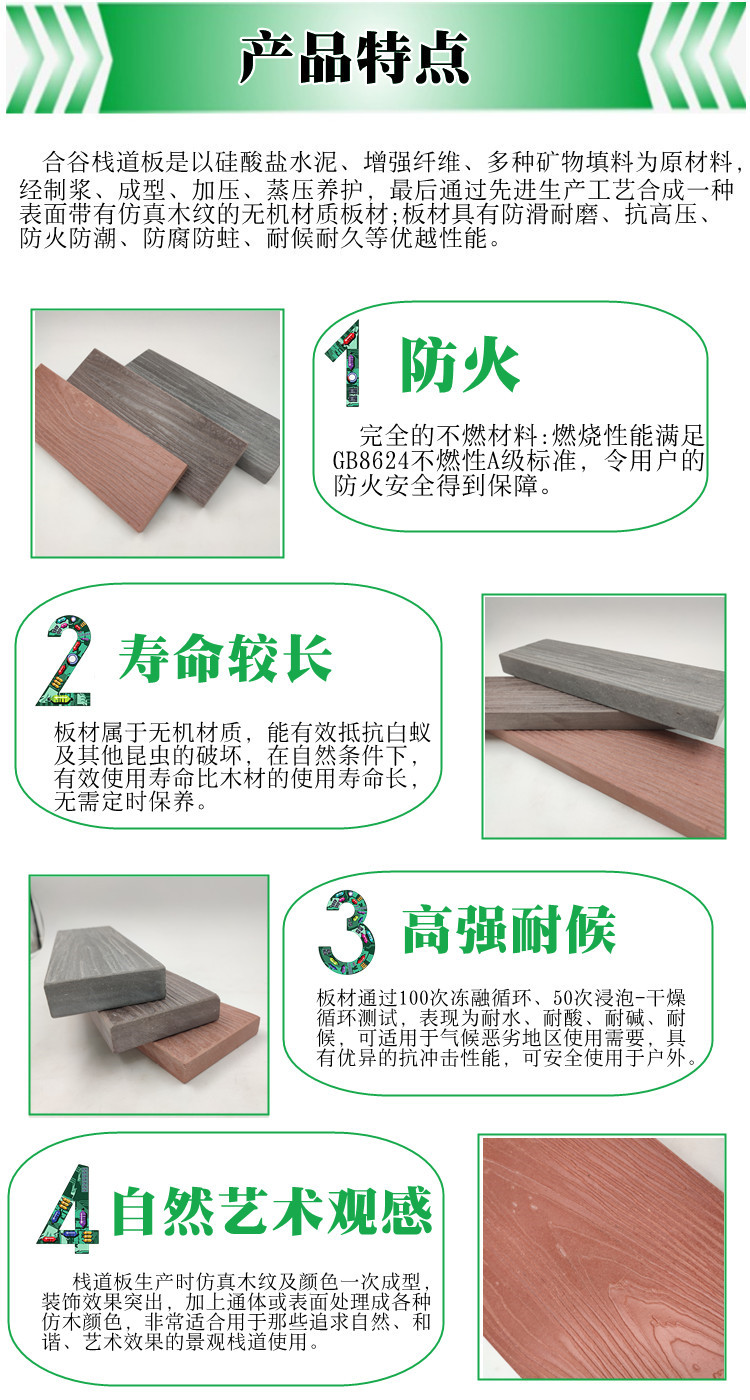 产品特点

合谷栈道板是以硅酸盐水泥、增强纤维、多种矿物填料为原材料，经制浆、成型、加压、蒸压养护，最后通过先进生产工艺合成一种表面带有仿真木纹的无机材质板材;板材具有防滑耐磨、抗高压、防火防潮、防腐防蛀、耐候耐久等优越性能。

1 防火

完全的不燃材料:燃烧性能满足GB8624不燃性A级标准，令用户的防火安全得到保障。

2 寿命较长

板材属于无机材质，能有效抵抗白蚁及其他昆虫的破坏，在自然条件下，有效使用寿命比木材的使用寿命长，无需定时保养。

3 高强耐候

板材通过100次冻融循环、50次浸泡-干燥循环测试，表现为耐水、耐酸、耐碱、耐候，可适用于气候恶劣地区使用需要，具有优异的抗冲击性能，可安全使用于户外。

4 自然艺术观感

栈道板生产时仿真木纹及颜色一次成型，装饰效果突出，加上通体或表面处理成各种仿木颜色，非常适合用于那些追求自然、和谐、艺术效果的景观栈道使用。