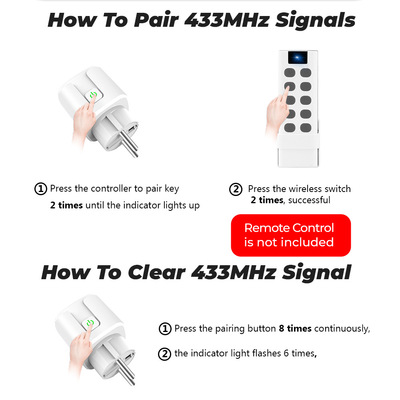 How To Pair 433MHz Signals

① Press the controller to pair key 2 times until the indicator lights up

② Press the wireless switch 2 times, successful

Remote Control is not included

How To Clear 433MHz Signal

① Press the pairing button 8 times continuously,

② the indicator light flashes 6 times,