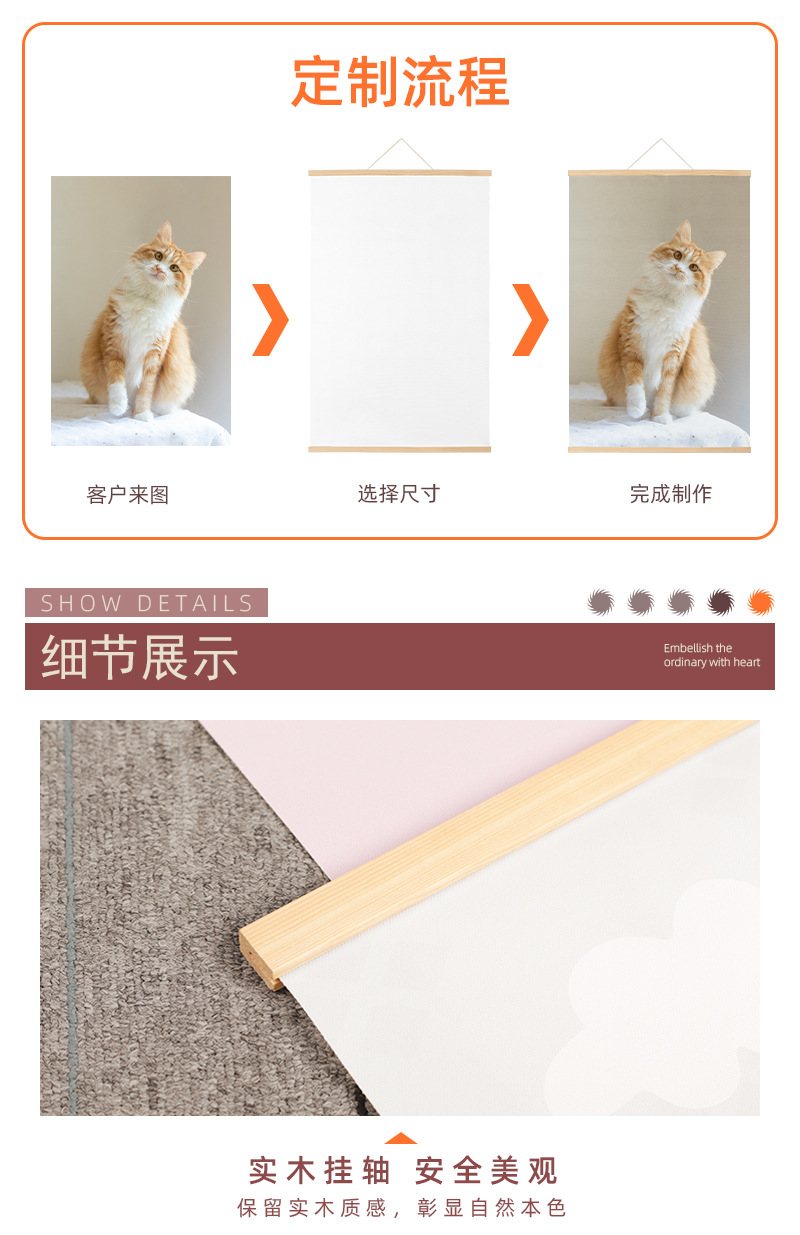 定制流程

客户来图

选择尺寸

完成制作

SHOW DETAILS

细节展示

Embellish the ordinary with heart

实木挂轴 安全美观

保留实木质感，彰显自然本色