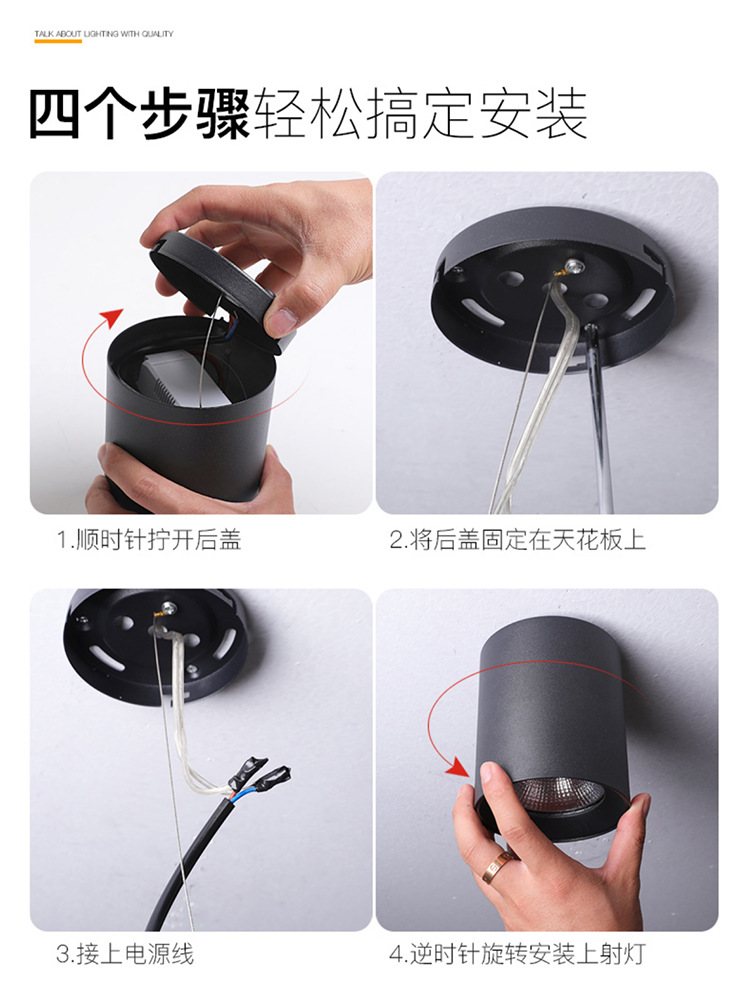 TALK ABOUT LIGHTING WITH QUALITY

四个步骤轻松搞定安装

1.顺时针拧开后盖

2.将后盖固定在天花板上

3.接上电源线

4.逆时针旋转安装上射灯