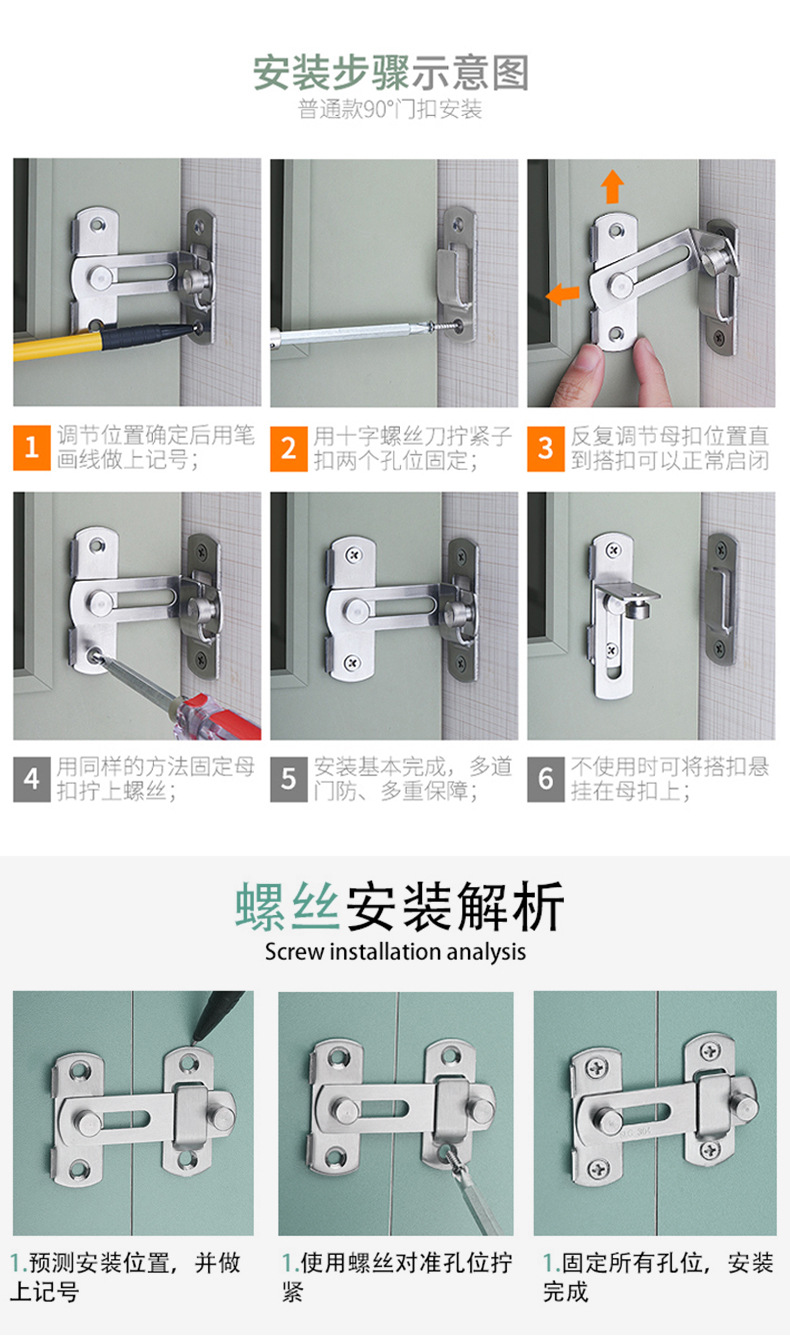 安装步骤示意图
普通款90°门扣安装

1 调节位置确定后用笔画线做上记号；

2 用十字螺丝刀拧紧子扣两个孔位固定；

3 反复调节母扣位置直到搭扣可以正常启闭

4 用同样的方法固定母扣拧上螺丝；

5 安装基本完成，多道门防、多重保障；

6 不使用时可将搭扣悬挂在母扣上；

螺丝安装解析
Screw installation analysis

1.预测安装位置，并做上记号

1.使用螺丝对准孔位拧紧

1.固定所有孔位，安装完成