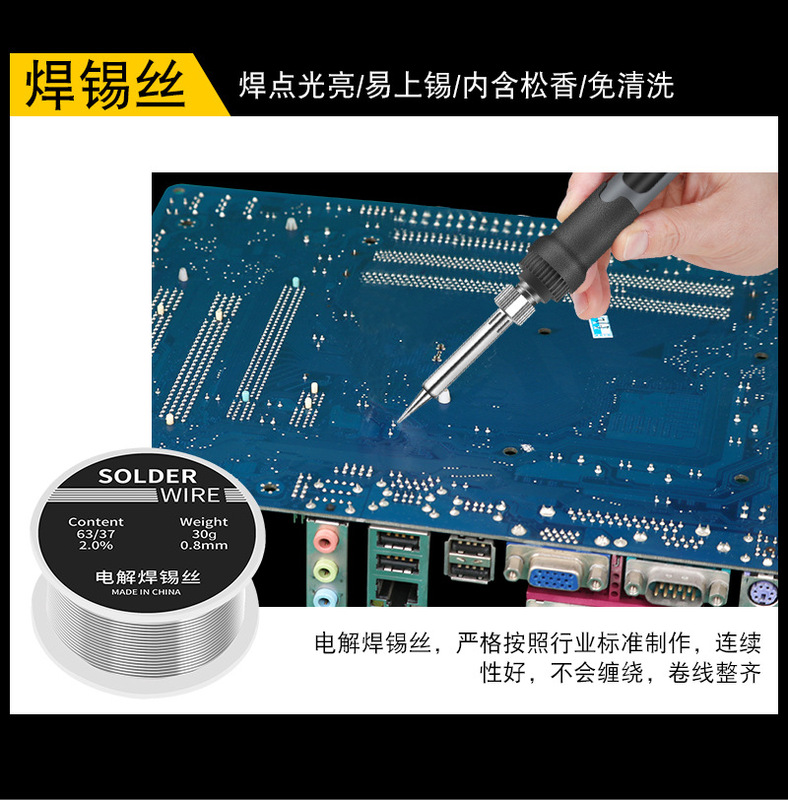 焊锡丝

焊点光亮/易上锡/内含松香/免清洗

SOLDER WIRE

Content
63/37
2.0%

Weight
30g
0.8mm

电解焊锡丝
MADE IN CHINA

电解焊锡丝，严格按照行业标准制作，连续性好，不会缠绕，卷线整齐