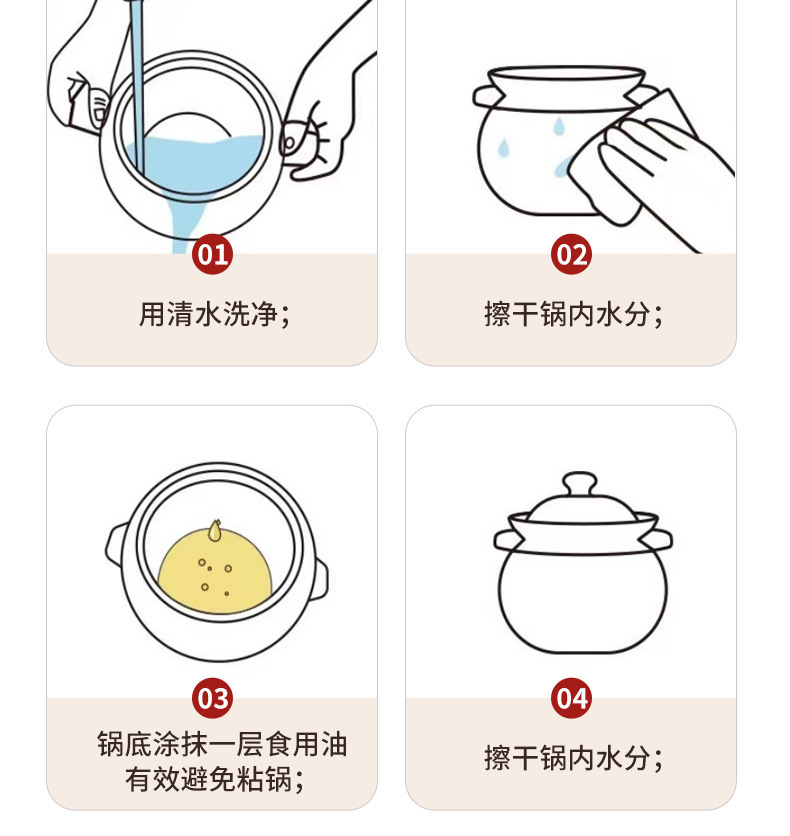 01
用清水洗净；

02
擦干锅内水分；

03
锅底涂抹一层食用油
有效避免粘锅；

04
擦干锅内水分；