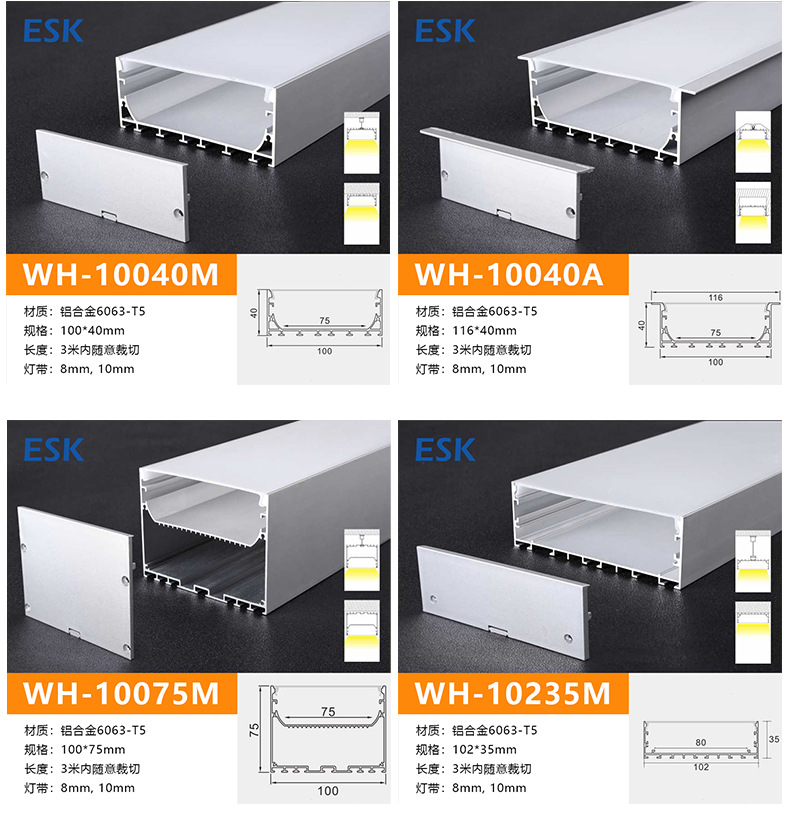 ESK

WH-10040M

材质：铝合金6063-T5
规格：100*40mm
长度：3米内随意裁切
灯带：8mm, 10mm

40
75
100

ESK

WH-10040A

材质：铝合金6063-T5
规格：116*40mm
长度：3米内随意裁切
灯带：8mm, 10mm

116
40
75
100

ESK

WH-10075M

材质：铝合金6063-T5
规格：100*75mm
长度：3米内随意裁切
灯带：8mm, 10mm

75
75
100

ESK

WH-10235M

材质：铝合金6063-T5
规格：102*35mm
长度：3米内随意裁切
灯带：8mm, 10mm

80
35
102