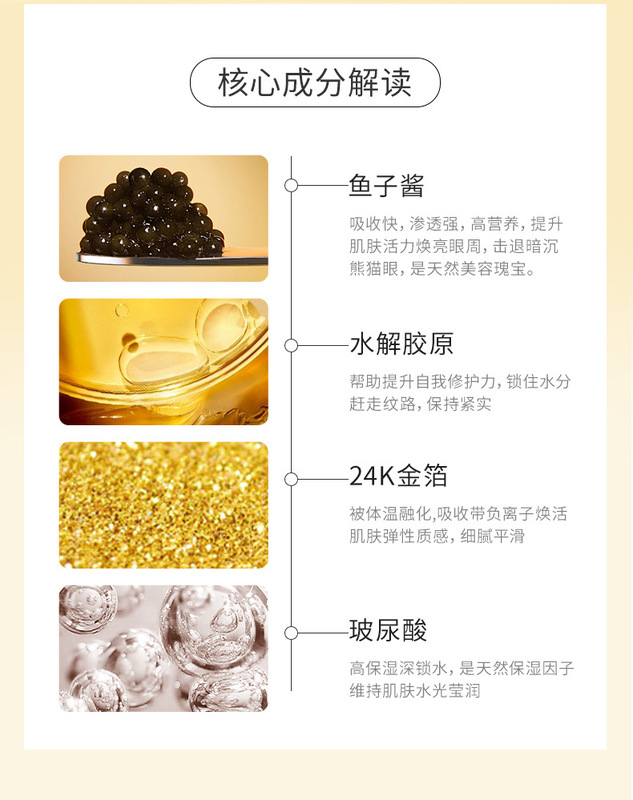 核心成分解读

鱼子酱

吸收快，渗透强，高营养，提升肌肤活力焕亮眼周，击退暗沉熊猫眼，是天然美容瑰宝。

水解胶原

帮助提升自我修护力，锁住水分赶走纹路，保持紧实

24K金箔

被体温融化,吸收带负离子焕活肌肤弹性质感，细腻平滑

玻尿酸

高保湿深锁水，是天然保湿因子维持肌肤水光莹润