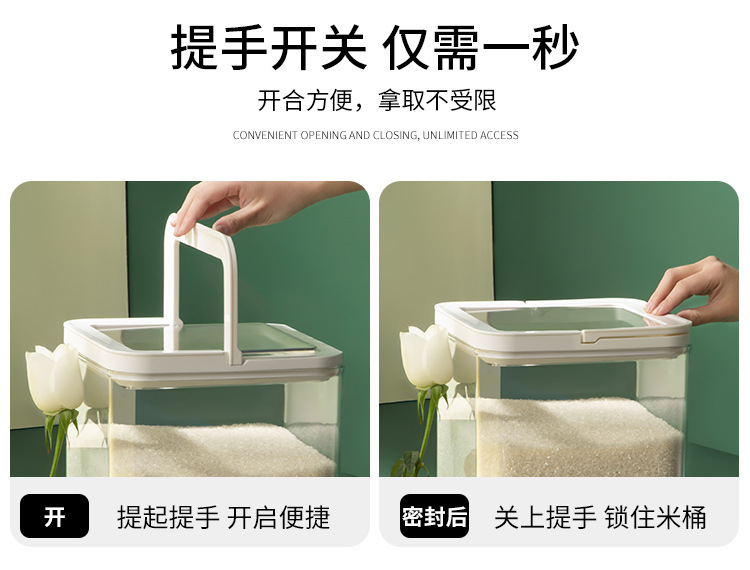 提手开关 仅需一秒

开合方便，拿取不受限

CONVENIENT OPENING AND CLOSING, UNLIMITED ACCESS

开 提起提手 开启便捷

密封后 关上提手 锁住米桶