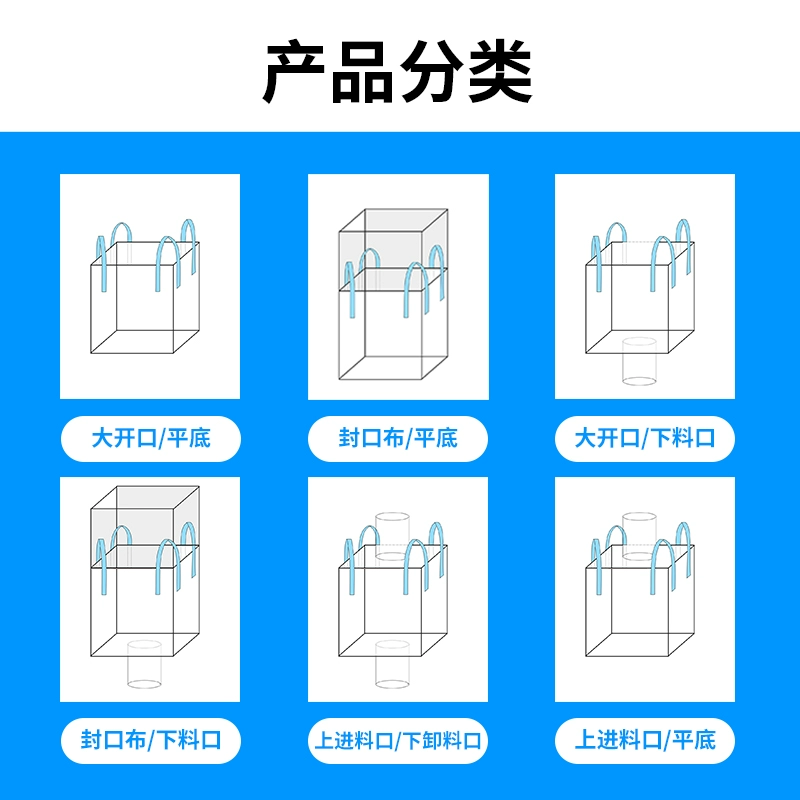 产品分类

大开口/平底

封口布/平底

大开口/下料口

封口布/下料口

上进料口/下卸料口

上进料口/平底