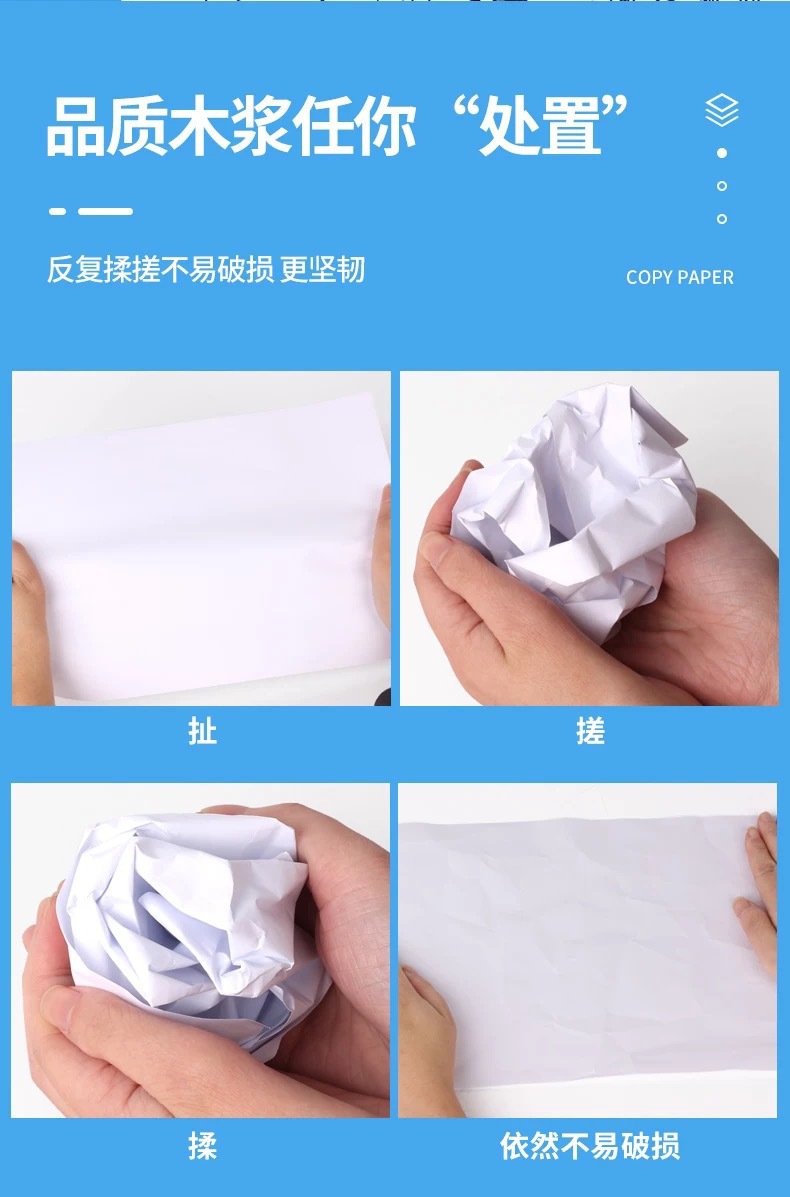 品质木浆任你“处置”

反复揉搓不易破损 更坚韧

COPY PAPER

扯

搓

揉

依然不易破损