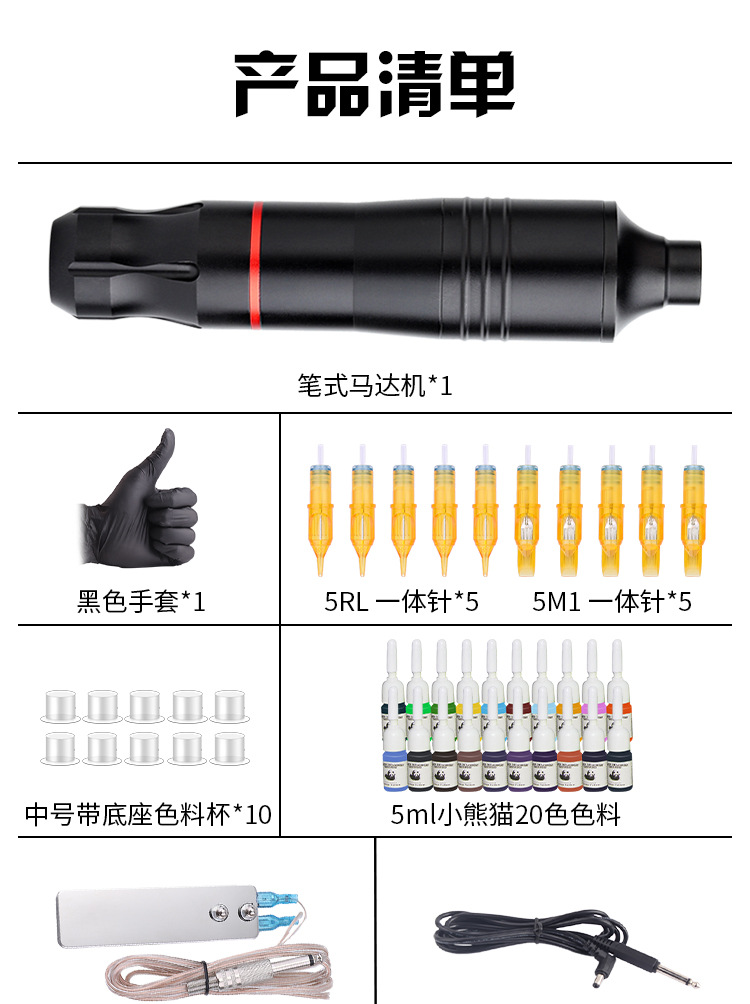 产品清单

笔式马达机*1

黑色手套*1

5RL 一体针*5　5M1 一体针*5

中号带底座色料杯*10

5ml小熊猫20色色料