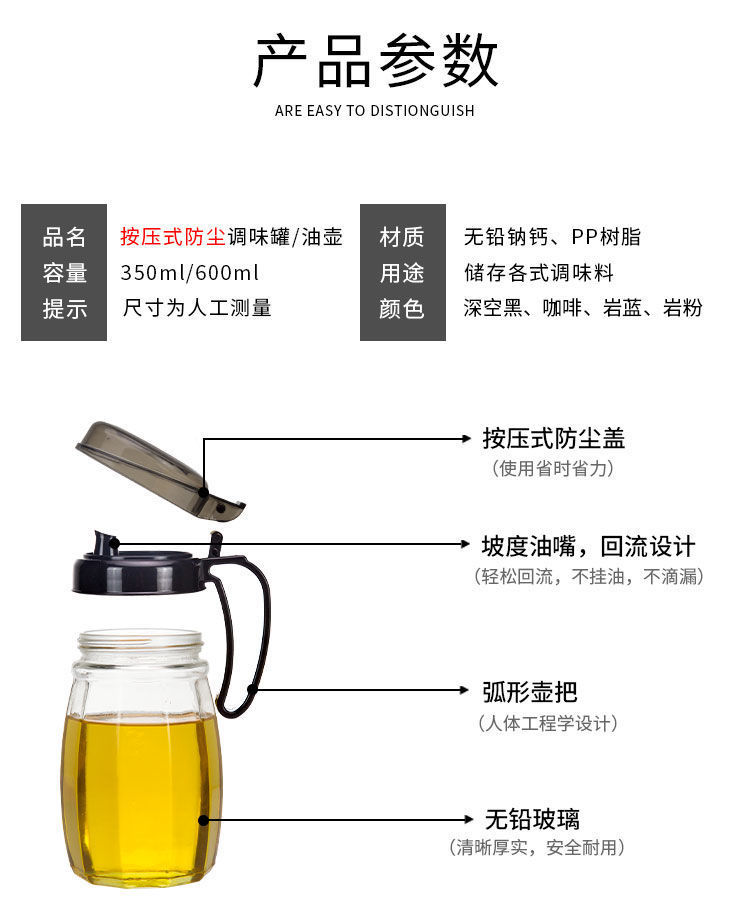 产品参数

ARE EASY TO DISTIONGUISH

| 品名 | 按压式防尘调味罐/油壶 | 材质 | 无铅钠钙、PP树脂 |
|---|---|---|---|
| 容量 | 350ml/600ml | 用途 | 储存各式调味料 |
| 提示 | 尺寸为人工测量 | 颜色 | 深空黑、咖啡、岩蓝、岩粉 |

按压式防尘盖
(使用省时省力)

坡度油嘴，回流设计
(轻松回流，不挂油，不滴漏)

弧形壶把
(人体工程学设计)

无铅玻璃
(清晰厚实，安全耐用)