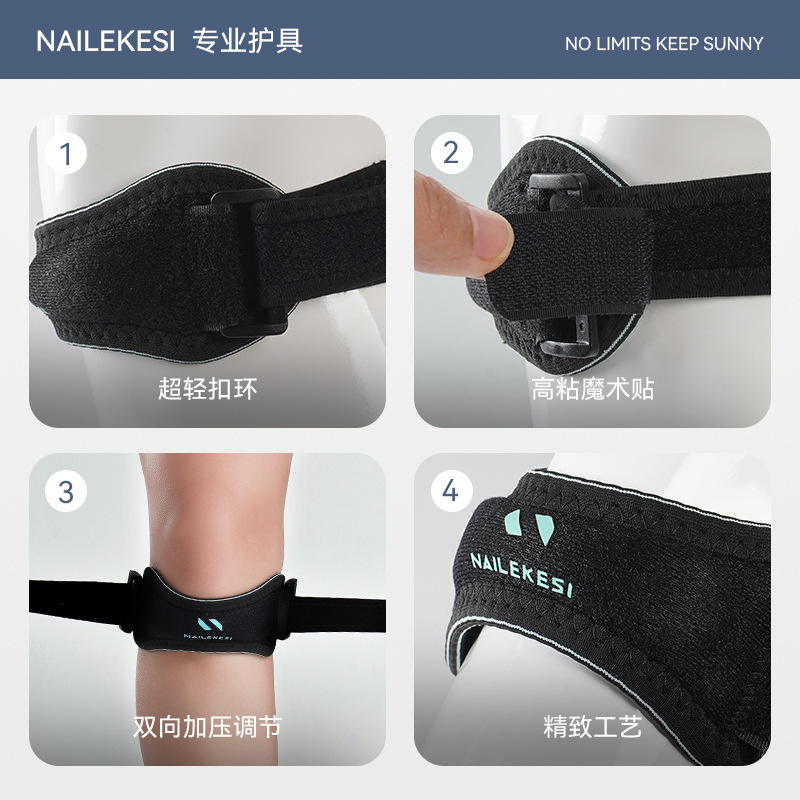 NAILEKESI 专业护具

NO LIMITS KEEP SUNNY

1

超轻扣环

2

高粘魔术贴

3

NAILEKESI

双向加压调节

4

NAILEKESI

精致工艺