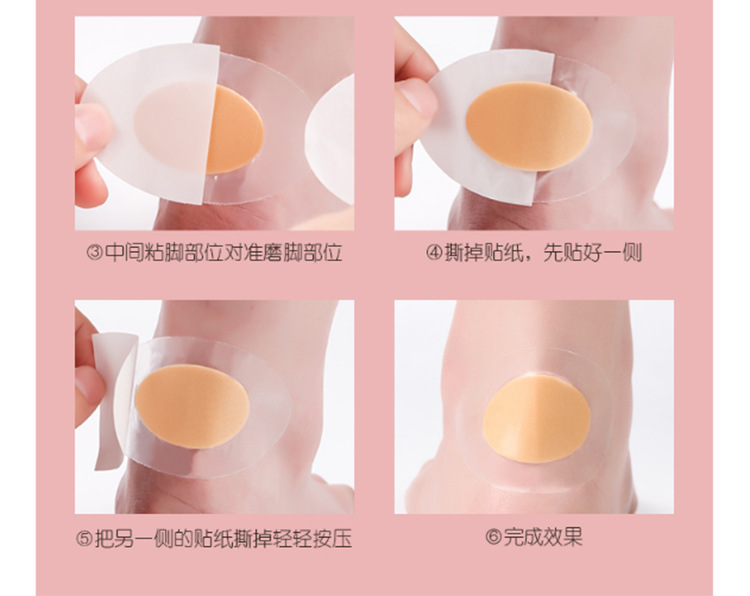 ③中间粘脚部位对准磨脚部位

④撕掉贴纸，先贴好一侧

⑤把另一侧的贴纸撕掉轻轻按压

⑥完成效果