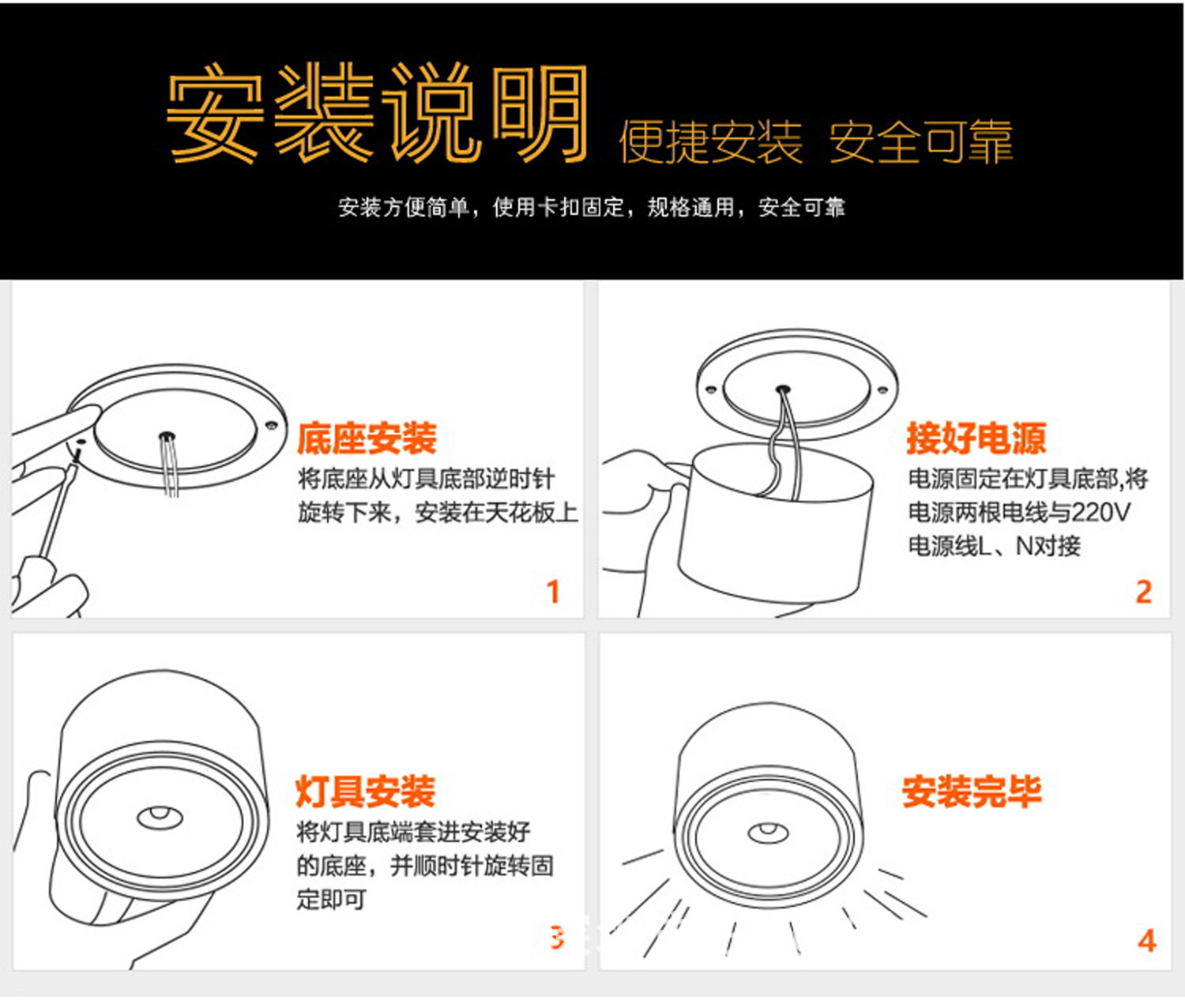 安装说明 便捷安装 安全可靠

安装方便简单，使用卡扣固定，规格通用，安全可靠

底座安装
将底座从灯具底部逆时针旋转下来，安装在天花板上

1

接好电源
电源固定在灯具底部,将电源两根电线与220V电源线L、N对接

2

灯具安装
将灯具底端套进安装好的底座，并顺时针旋转固定即可

3

安装完毕

4