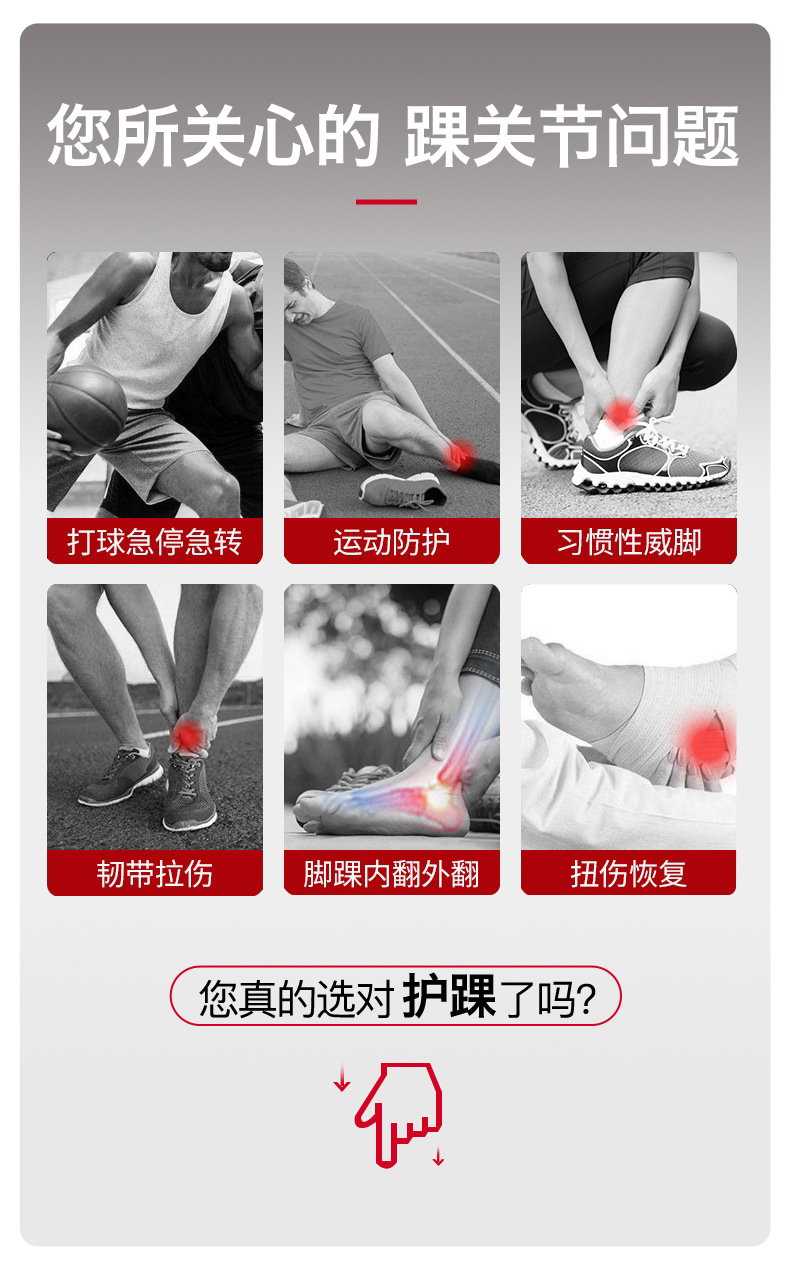 您所关心的 踝关节问题

打球急停急转

运动防护

习惯性崴脚

韧带拉伤

脚踝内翻外翻

扭伤恢复

您真的选对 护踝 了吗?