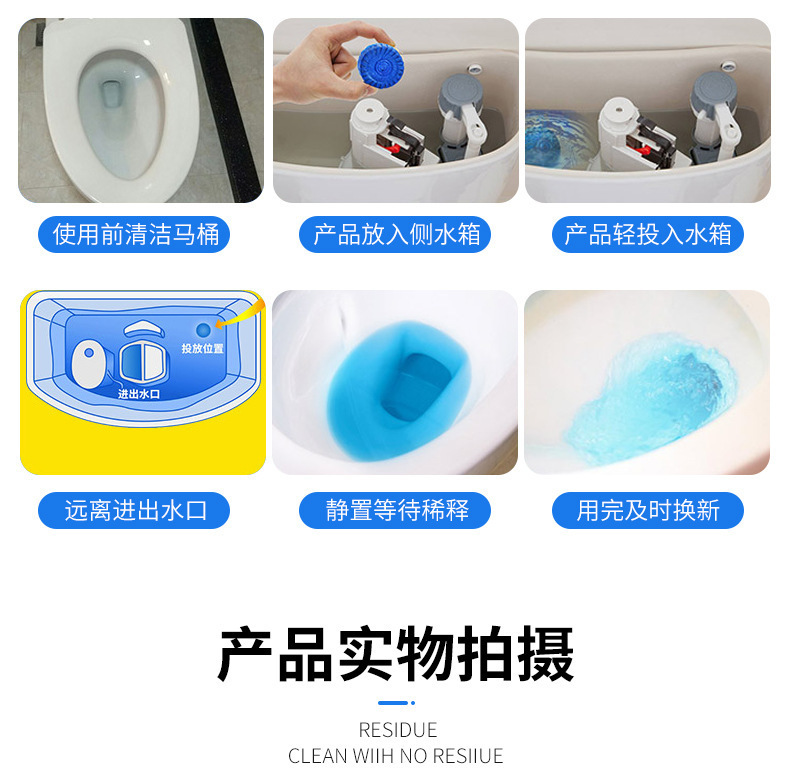 使用前清洁马桶

产品放入侧水箱

产品轻投入水箱

投放位置

进出水口

远离进出水口

静置等待稀释

用完及时换新

产品实物拍摄

RESIDUE
CLEAN WIIH NO RESIIUE