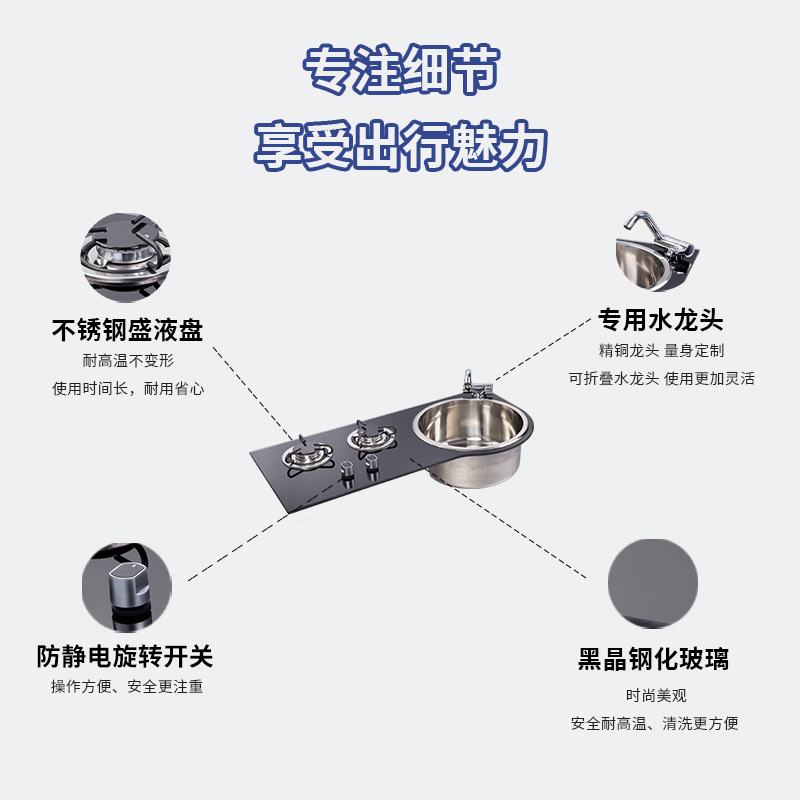 专注细节
享受出行魅力

不锈钢盛液盘
耐高温不变形
使用时间长，耐用省心

专用水龙头
精铜龙头 量身定制
可折叠水龙头 使用更加灵活

防静电旋转开关
操作方便、安全更注重

黑晶钢化玻璃
时尚美观
安全耐高温、清洗更方便