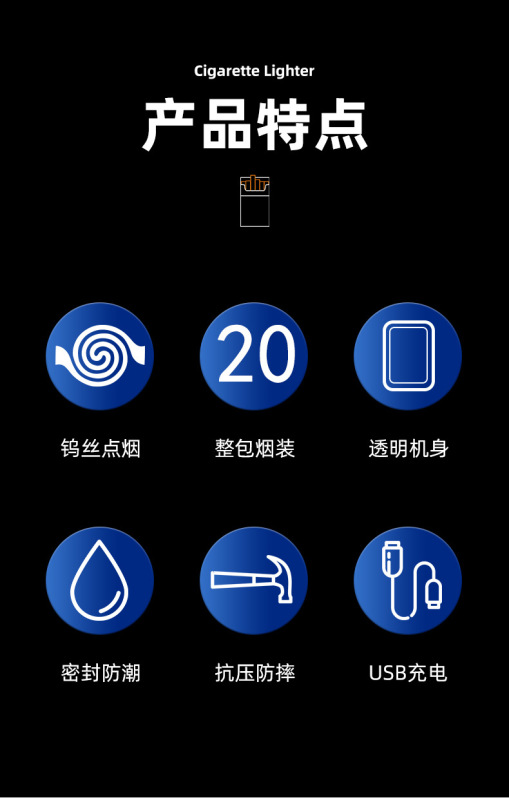 Cigarette Lighter

产品特点

20

钨丝点烟

整包烟装

透明机身

密封防潮

抗压防摔

USB充电