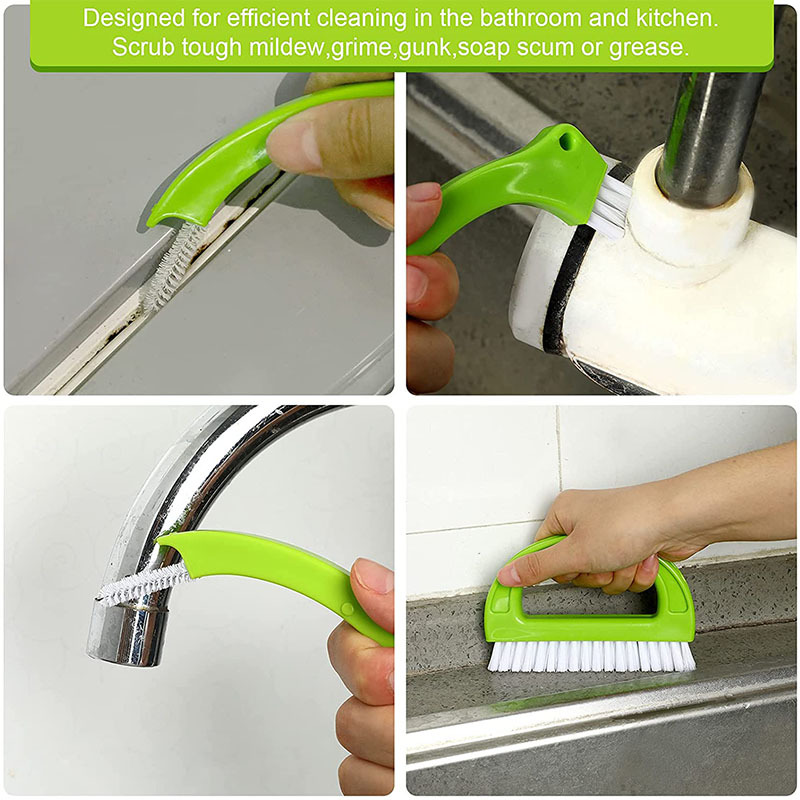 Designed for efficient cleaning in the bathroom and kitchen.
Scrub tough mildew,grime,gunk,soap scum or grease.