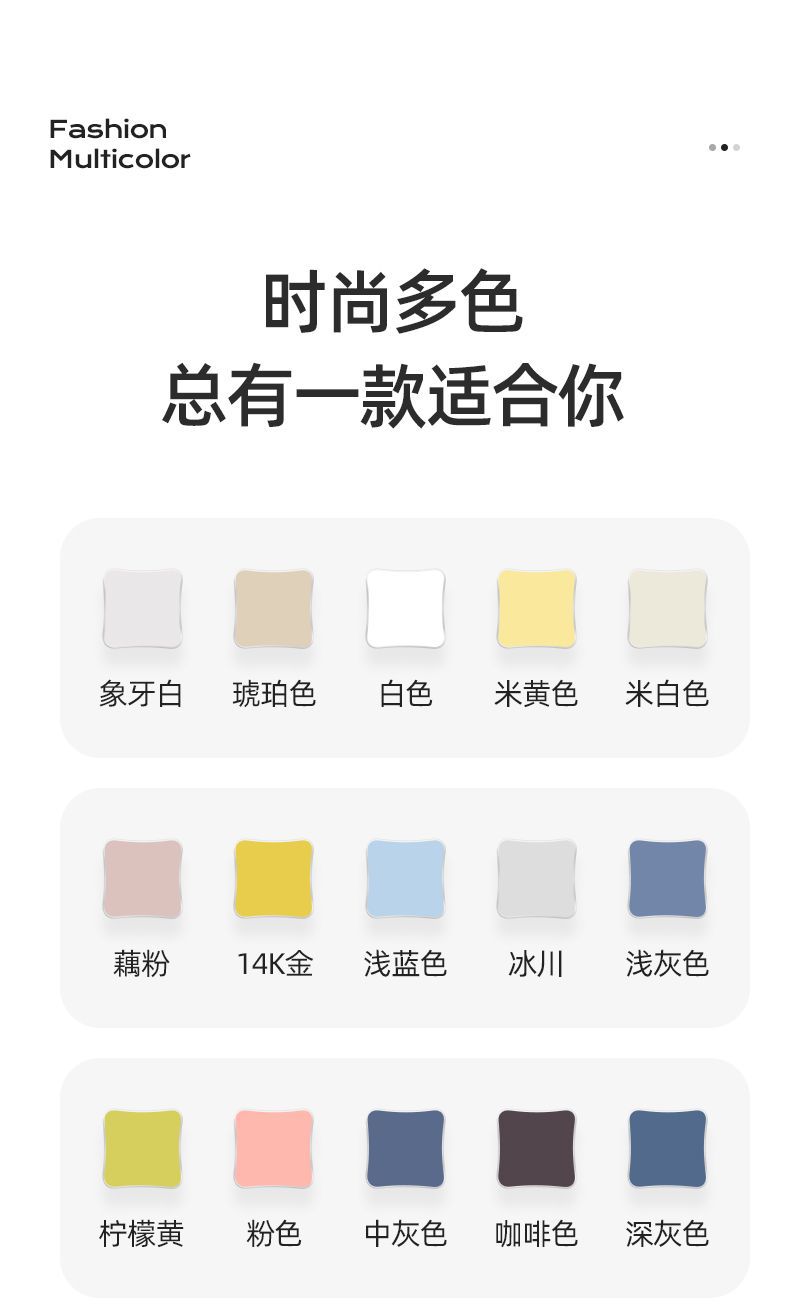 Fashion
Multicolor

时尚多色
总有一款适合你

象牙白 琥珀色 白色 米黄色 米白色

藕粉 14K金 浅蓝色 冰川 浅灰色

柠檬黄 粉色 中灰色 咖啡色 深灰色