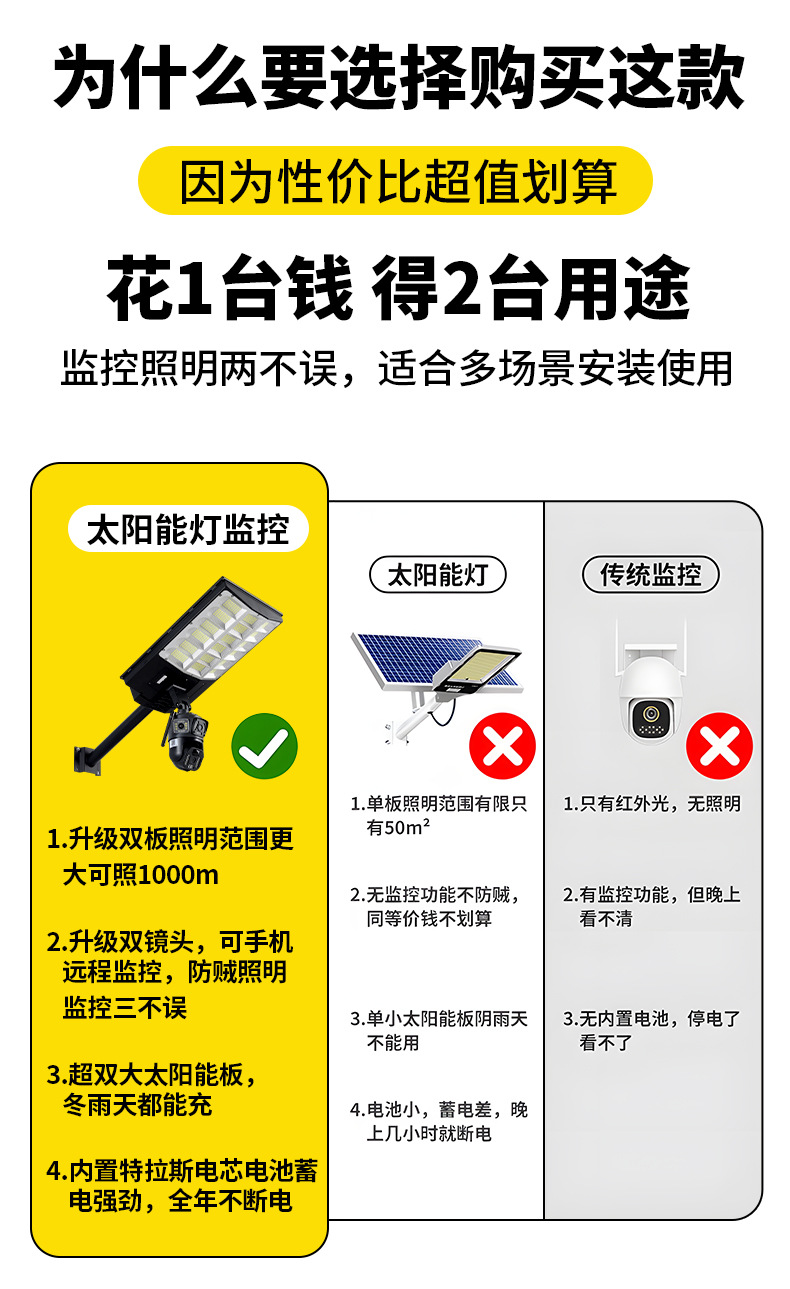 为什么要选择购买这款

因为性价比超值划算

花1台钱 得2台用途

监控照明两不误，适合多场景安装使用

太阳能灯监控

1.升级双板照明范围更大可照1000m

2.升级双镜头，可手机远程监控，防贼照明监控三不误

3.超双大太阳能板，冬雨天都能充

4.内置特拉斯电芯电池蓄电强劲，全年不断电

太阳能灯

1.单板照明范围有限只有50m²

2.无监控功能不防贼，同等价钱不划算

3.单小太阳能板阴雨天不能用

4.电池小，蓄电差，晚上几小时就断电

传统监控

1.只有红外光，无照明

2.有监控功能，但晚上看不清

3.无内置电池，停电了看不了