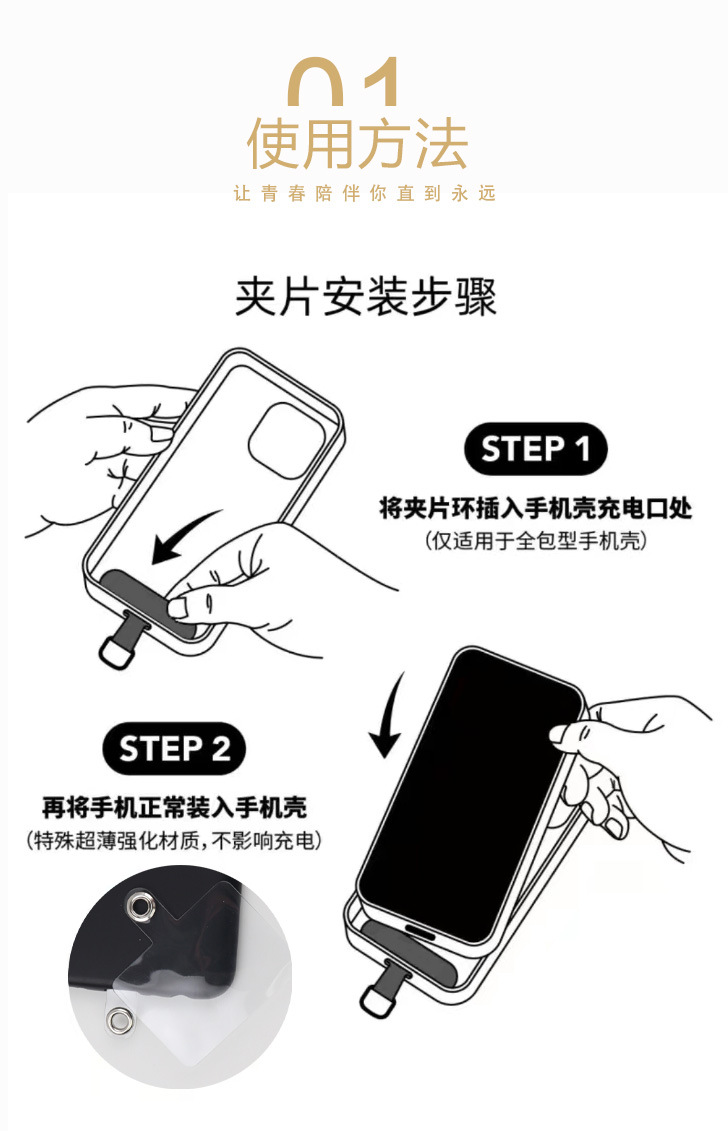 01
使用方法
让青春陪伴你直到永远

夹片安装步骤

STEP 1
将夹片环插入手机壳充电口处
(仅适用于全包型手机壳)

STEP 2
再将手机正常装入手机壳
(特殊超薄强化材质,不影响充电)