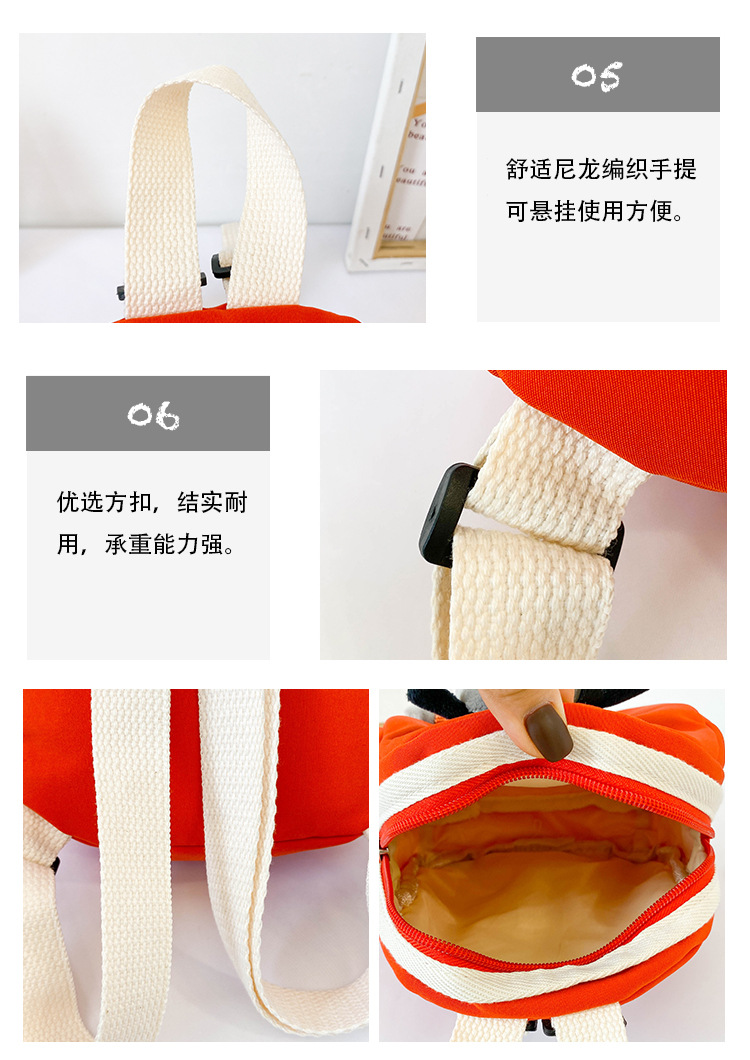 05

舒适尼龙编织手提可悬挂使用方便。

06

优选方扣，结实耐用，承重能力强。