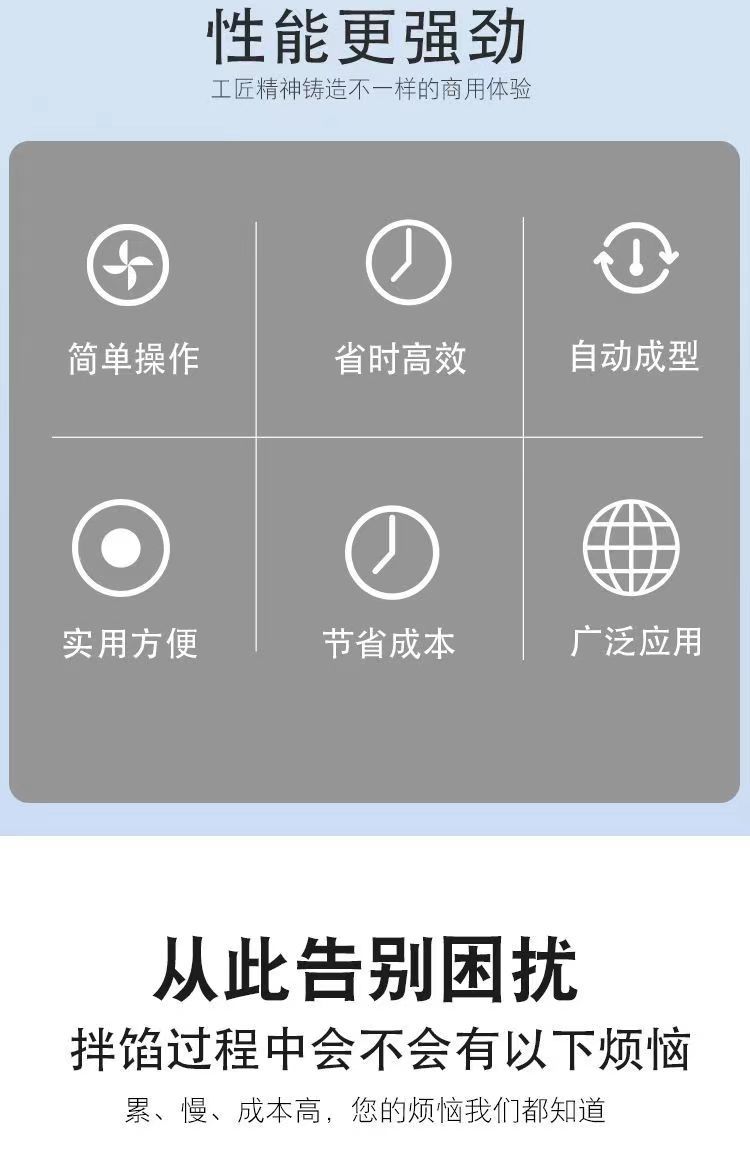 性能更强劲

工匠精神铸造不一样的商用体验

简单操作

省时高效

自动成型

实用方便

节省成本

广泛应用

从此告别困扰

拌馅过程中会不会有以下烦恼

累、慢、成本高，您的烦恼我们都知道