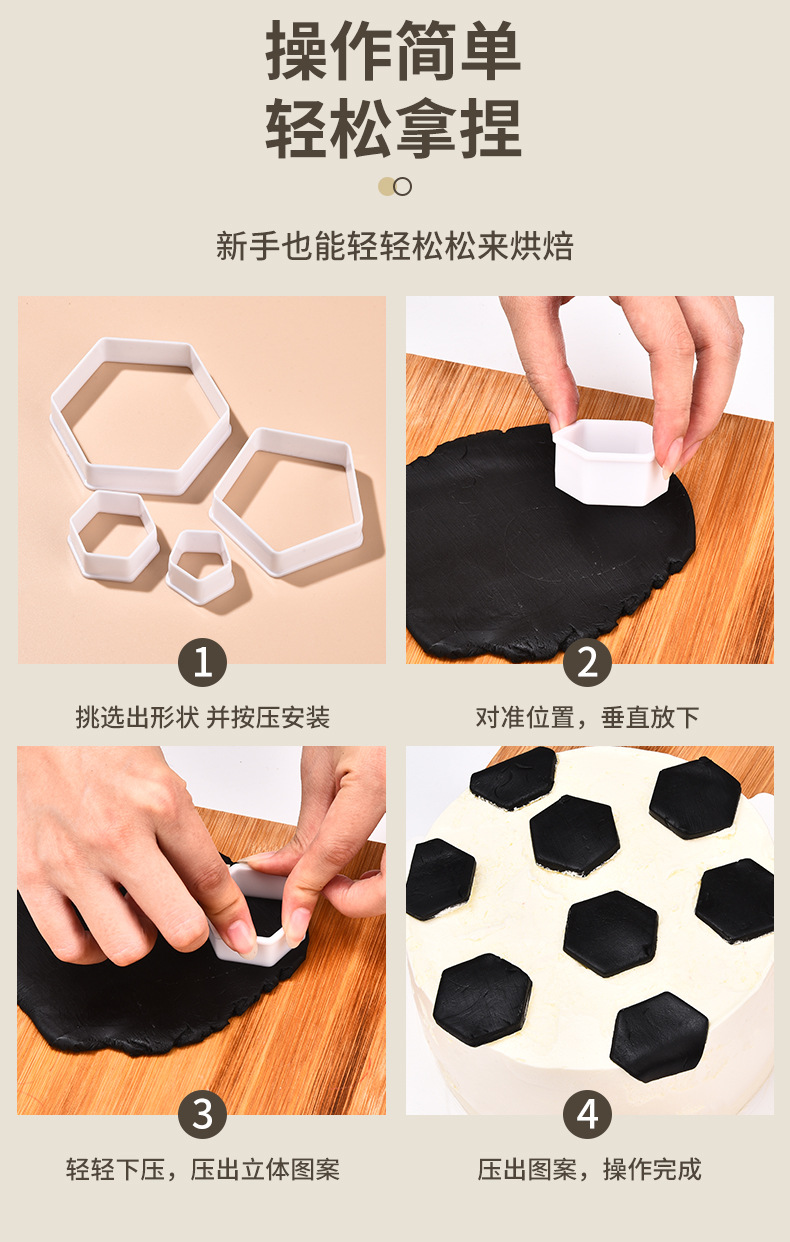 操作简单
轻松拿捏

新手也能轻轻松松来烘焙

1

挑选出形状 并按压安装

2

对准位置，垂直放下

3

轻轻下压，压出立体图案

4

压出图案，操作完成