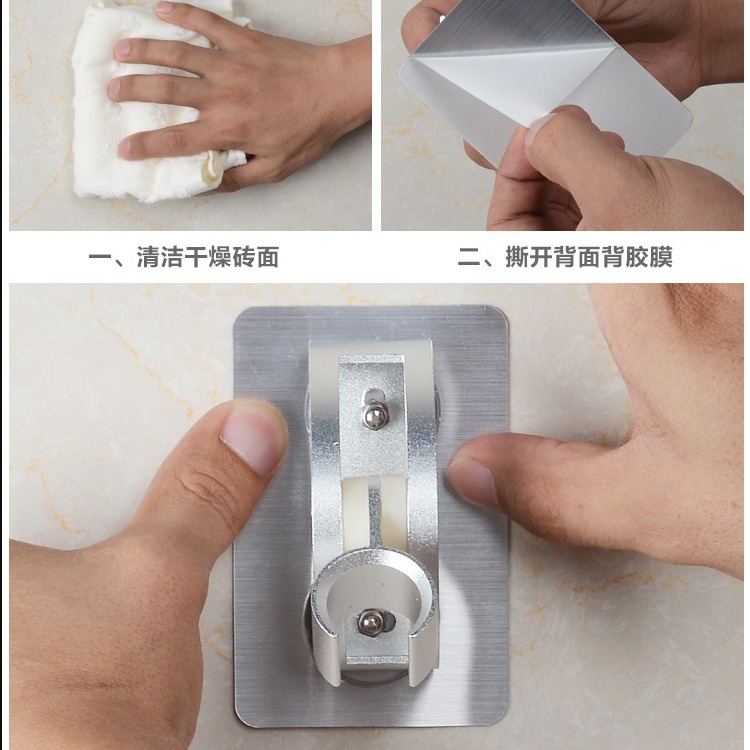 一、清洁干燥砖面

二、撕开背面背胶膜