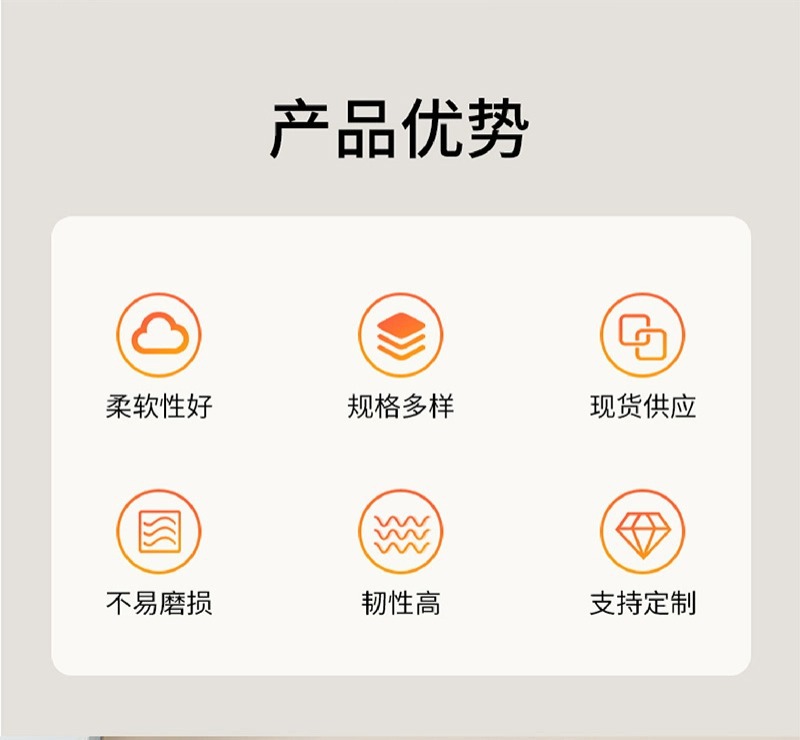 产品优势

柔软性好

规格多样

现货供应

不易磨损

韧性高

支持定制