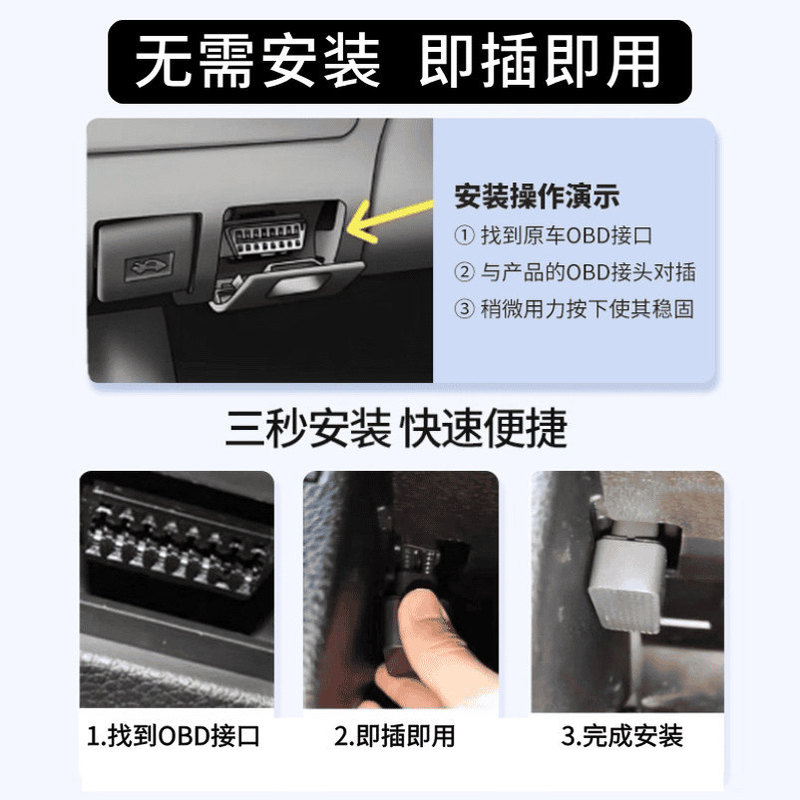 无需安装 即插即用

安装操作演示
① 找到原车OBD接口
② 与产品的OBD接头对插
③ 稍微用力按下使其稳固

三秒安装 快速便捷

1.找到OBD接口

2.即插即用

3.完成安装