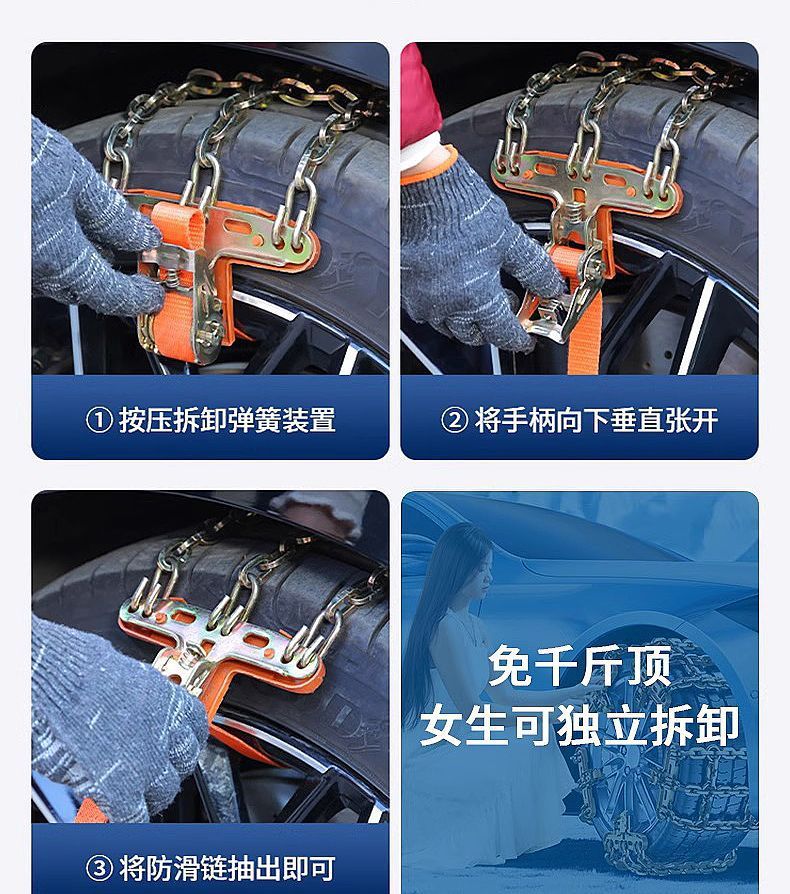 ① 按压拆卸弹簧装置

② 将手柄向下垂直张开

③ 将防滑链抽出即可

免千斤顶
女生可独立拆卸