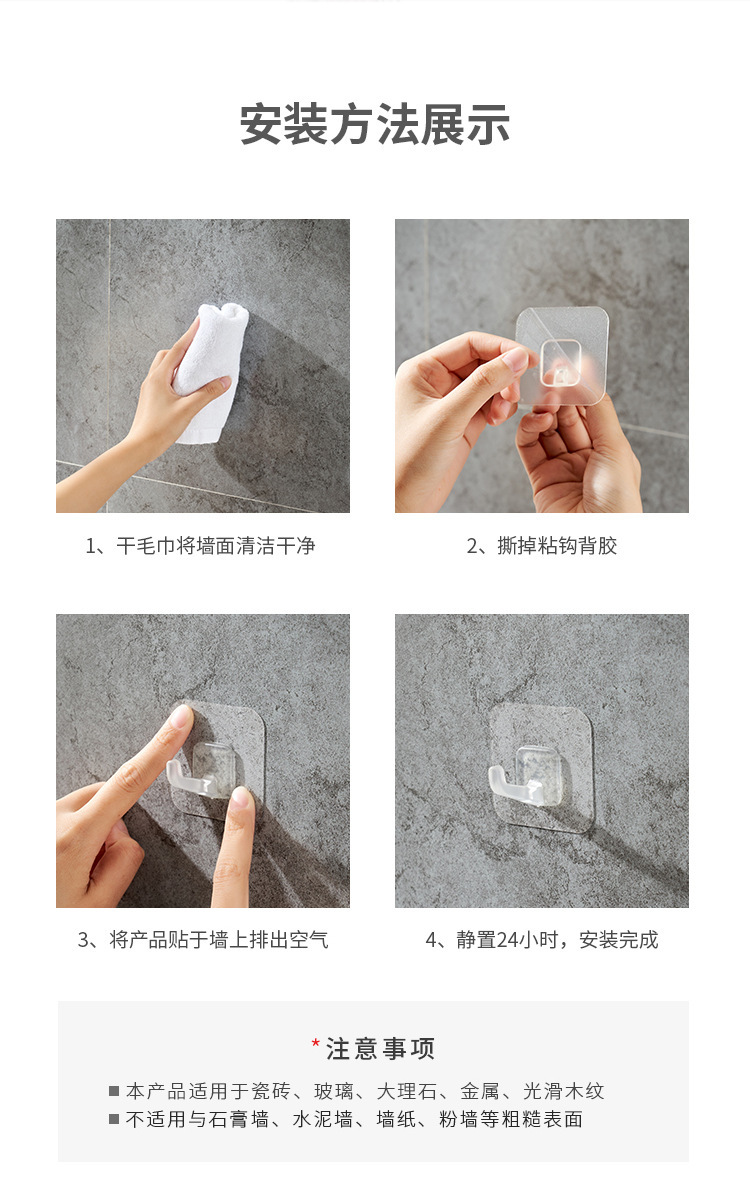 安装方法展示

1、干毛巾将墙面清洁干净

2、撕掉粘钩背胶

3、将产品贴于墙上排出空气

4、静置24小时，安装完成

*注意事项

■ 本产品适用于瓷砖、玻璃、大理石、金属、光滑木纹
■ 不适用与石膏墙、水泥墙、墙纸、粉墙等粗糙表面