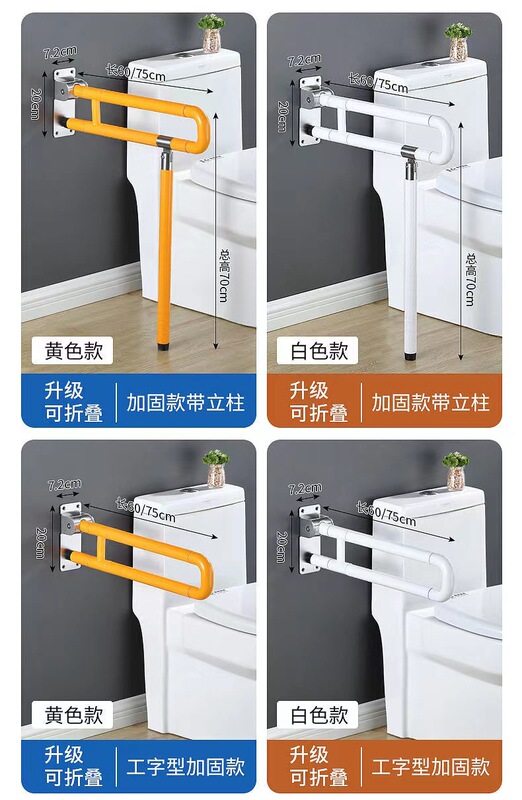 7.2cm
长60/75cm
20cm
总高70cm
黄色款
升级
可折叠
加固款带立柱

7.2cm
长60/75cm
20cm
总高70cm
白色款
升级
可折叠
加固款带立柱

7.2cm
长60/75cm
20cm
黄色款
升级
可折叠
工字型加固款

7.2cm
长60/75cm
20cm
白色款
升级
可折叠
工字型加固款