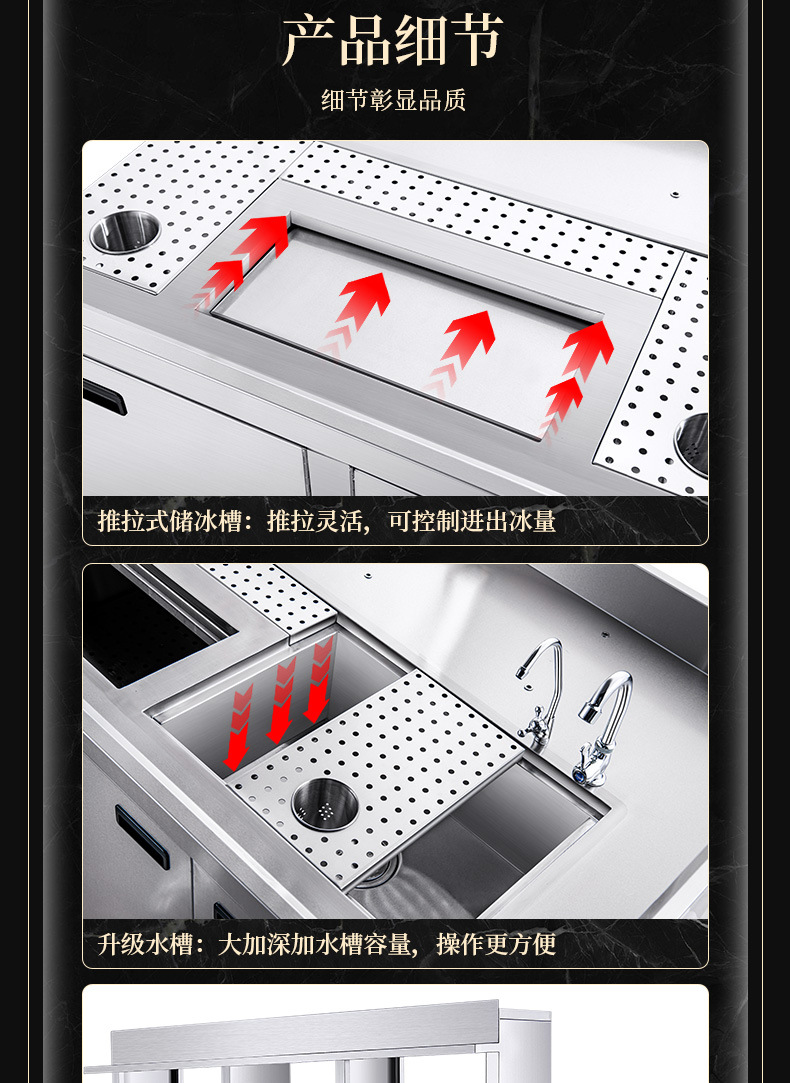 产品细节

细节彰显品质

推拉式储冰槽：推拉灵活，可控制进出冰量

升级水槽：大加深加水槽容量，操作更方便