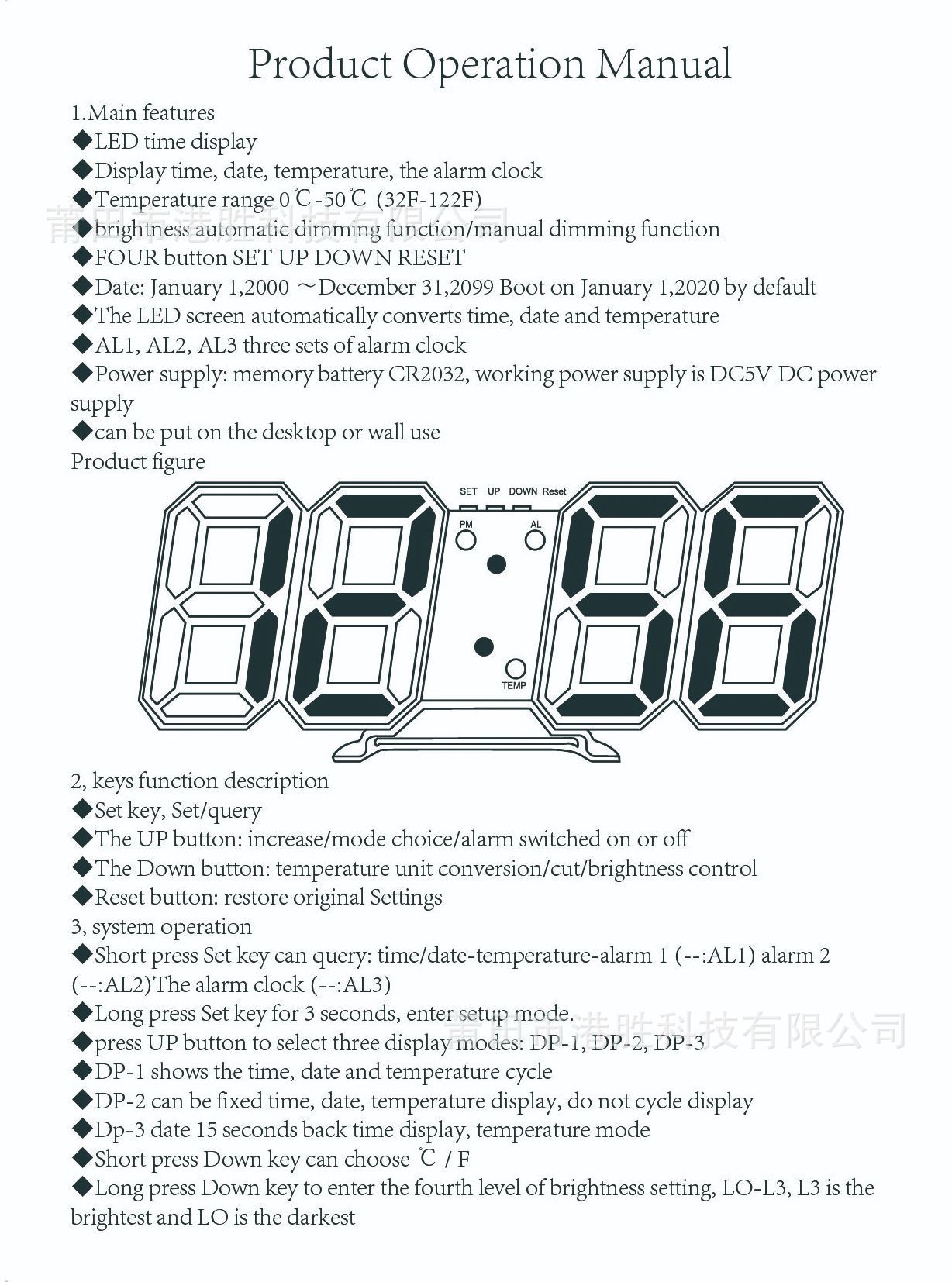 Product Operation Manual

1.Main features

◆LED time display

◆Display time, date, temperature, the alarm clock

◆Temperature range 0℃-50℃ (32F-122F)

莆田市港胜科技有限公司

◆brightness automatic dimming function/manual dimming function

◆FOUR button SET UP DOWN RESET

◆Date: January 1,2000 ～December 31,2099 Boot on January 1,2020 by default

◆The LED screen automatically converts time, date and temperature

◆AL1, AL2, AL3 three sets of alarm clock

◆Power supply: memory battery CR2032, working power supply is DC5V DC power supply

◆can be put on the desktop or wall use

Product figure

SET UP DOWN Reset

PM AL

TEMP

2, keys function description

◆Set key, Set/query

◆The UP button: increase/mode choice/alarm switched on or off

◆The Down button: temperature unit conversion/cut/brightness control

◆Reset button: restore original Settings

3, system operation

◆Short press Set key can query: time/date-temperature-alarm 1 (--:AL1) alarm 2 (--:AL2)The alarm clock (--:AL3)

◆Long press Set key for 3 seconds, enter setup mode.

莆田市港胜科技有限公司

◆press UP button to select three display modes: DP-1, DP-2, DP-3

◆DP-1 shows the time, date and temperature cycle

◆DP-2 can be fixed time, date, temperature display, do not cycle display

◆Dp-3 date 15 seconds back time display, temperature mode

◆Short press Down key can choose ℃ / F

◆Long press Down key to enter the fourth level of brightness setting, LO-L3, L3 is the brightest and LO is the darkest