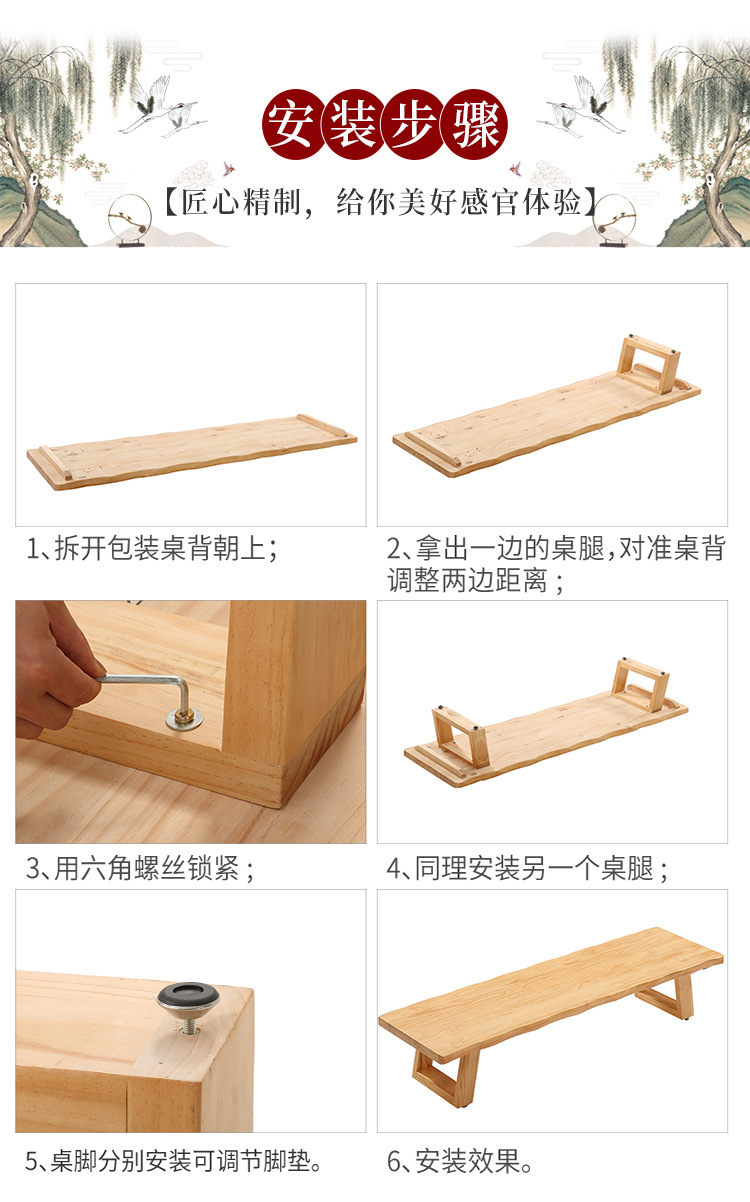 安装步骤

【匠心精制，给你美好感官体验】

1、拆开包装桌背朝上；

2、拿出一边的桌腿，对准桌背调整两边距离；

3、用六角螺丝锁紧；

4、同理安装另一个桌腿；

5、桌脚分别安装可调节脚垫。

6、安装效果。