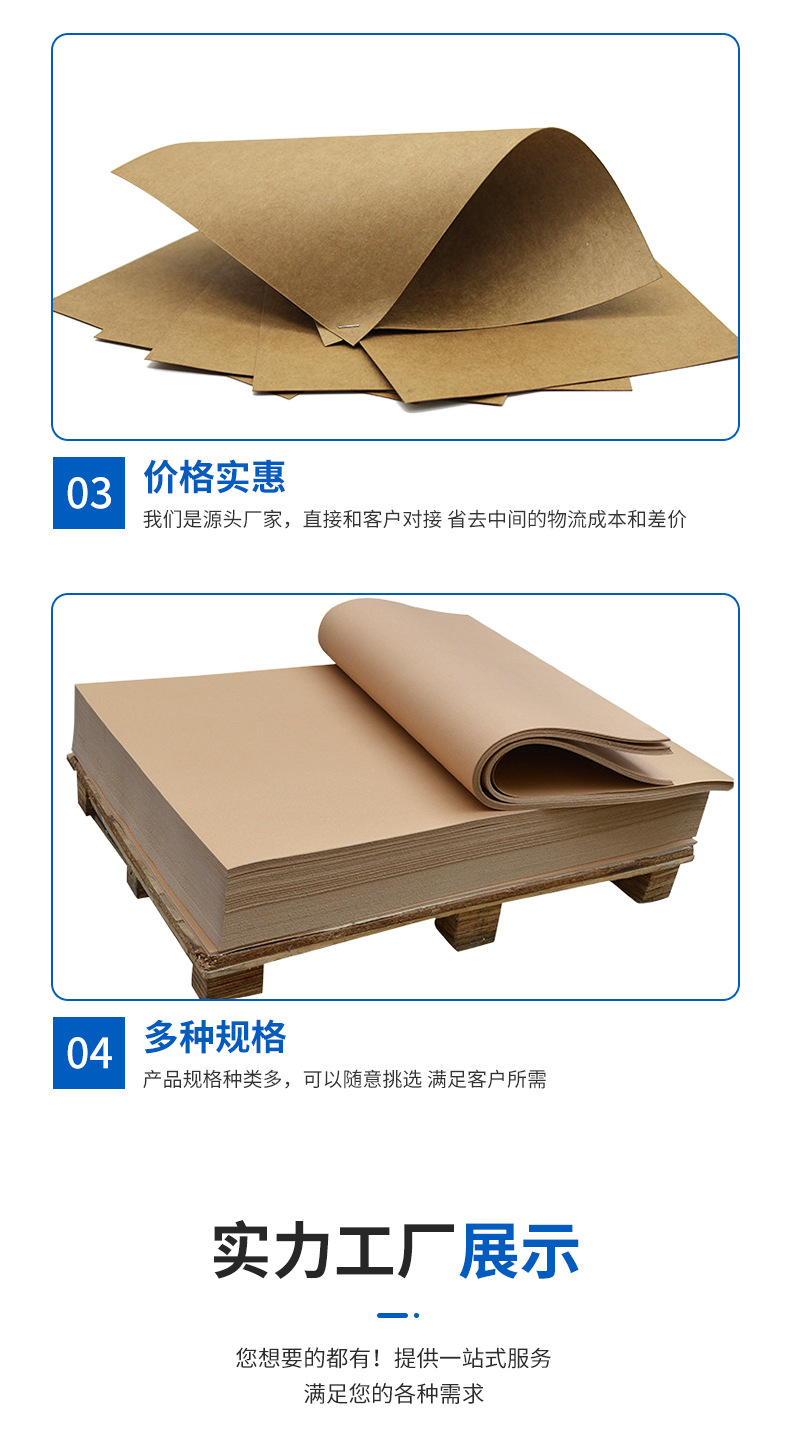 03
价格实惠
我们是源头厂家，直接和客户对接 省去中间的物流成本和差价

04
多种规格
产品规格种类多，可以随意挑选 满足客户所需

实力工厂展示

您想要的都有！提供一站式服务
满足您的各种需求