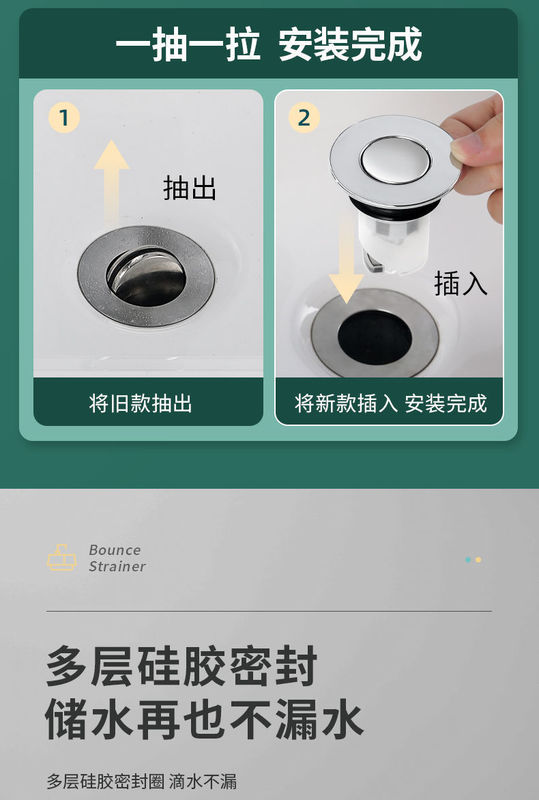 一抽一拉 安装完成

1

抽出

将旧款抽出

2

插入

将新款插入 安装完成

Bounce
Strainer

多层硅胶密封
储水再也不漏水

多层硅胶密封圈 滴水不漏