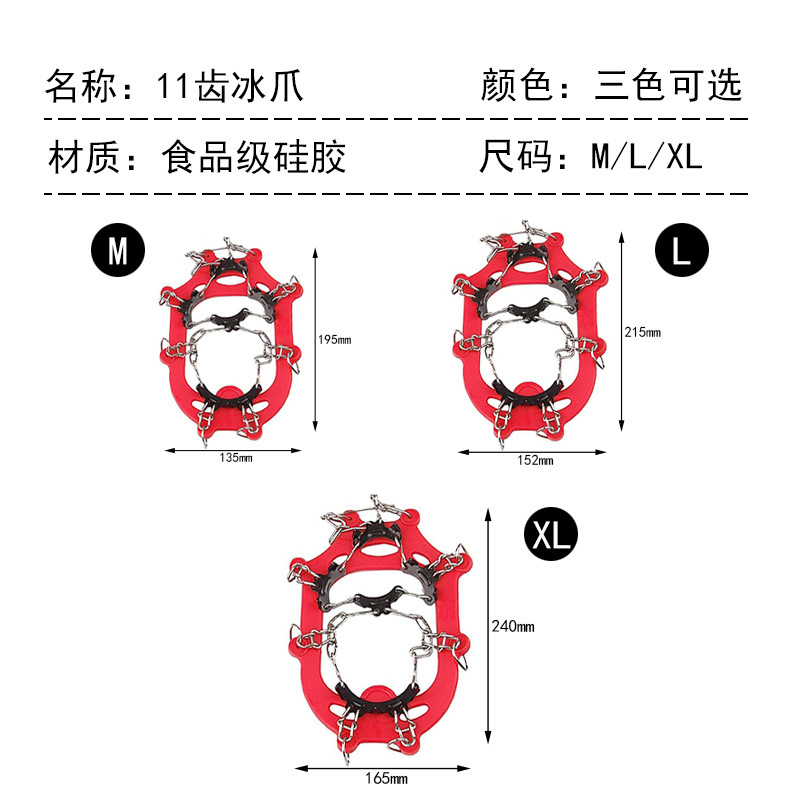 名称：11齿冰爪

颜色：三色可选

材质：食品级硅胶

尺码：M/L/XL

M

195mm

135mm

L

215mm

152mm

XL

240mm

165mm