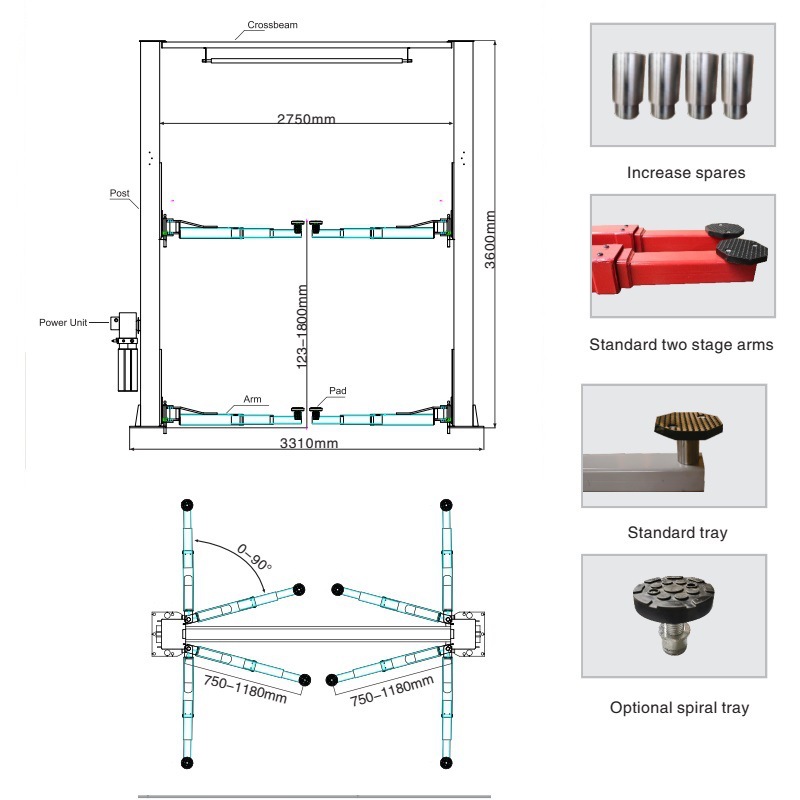 Crossbeam

2750mm

Post

3600mm

Power Unit

123–1800mm

Arm

Pad

3310mm

0–90°

750–1180mm

750–1180mm

Increase spares

Standard two stage arms

Standard tray

Optional spiral tray