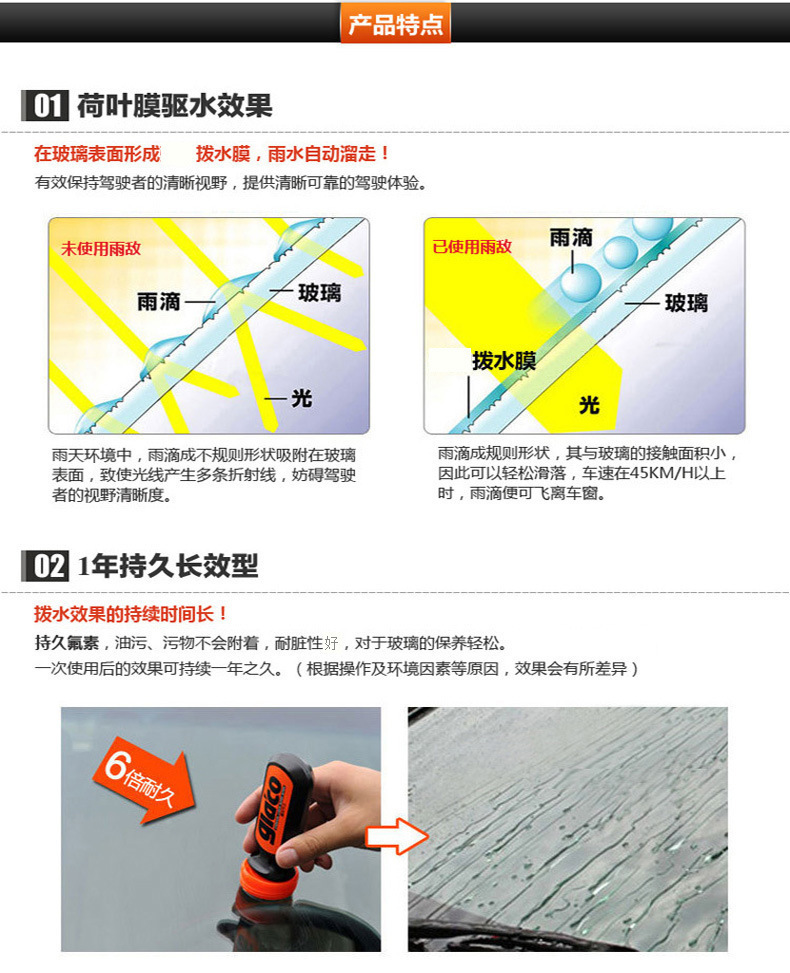 产品特点

01 荷叶膜驱水效果

在玻璃表面形成 拨水膜，雨水自动溜走！

有效保持驾驶者的清晰视野，提供清晰可靠的驾驶体验。

未使用雨敌

雨滴

玻璃

光

雨天环境中，雨滴成不规则形状吸附在玻璃表面，致使光线产生多条折射线，妨碍驾驶者的视野清晰度。

已使用雨敌

雨滴

玻璃

拨水膜

光

雨滴成规则形状，其与玻璃的接触面积小，因此可以轻松滑落，车速在45KM/H以上时，雨滴便可飞离车窗。

02 1年持久长效型

拨水效果的持续时间长！

持久氟素，油污、污物不会附着，耐脏性好，对于玻璃的保养轻松。

一次使用后的效果可持续一年之久。（根据操作及环境因素等原因，效果会有所差异）

6倍耐久

glaco