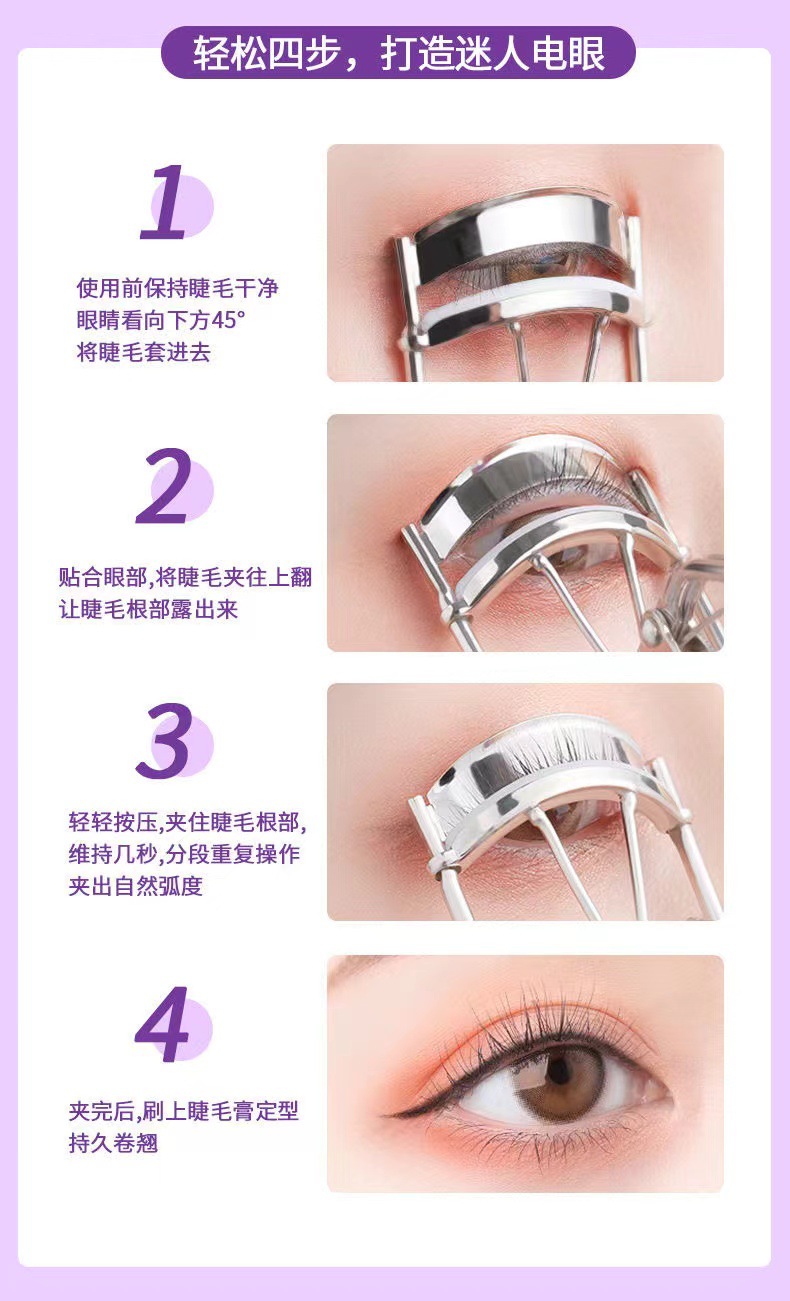 轻松四步，打造迷人电眼

1

使用前保持睫毛干净
眼睛看向下方45°
将睫毛套进去

2

贴合眼部,将睫毛夹往上翻
让睫毛根部露出来

3

轻轻按压,夹住睫毛根部,
维持几秒,分段重复操作
夹出自然弧度

4

夹完后,刷上睫毛膏定型
持久卷翘