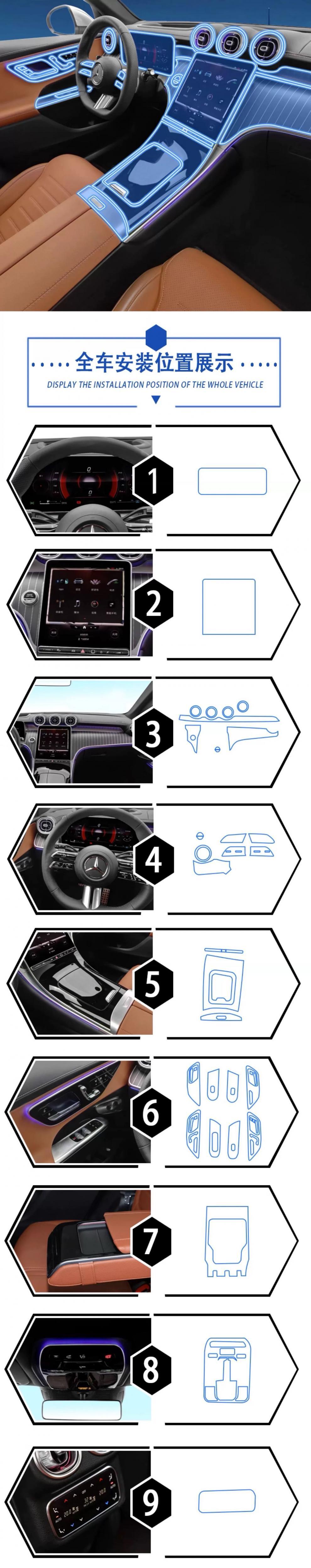 全车安装位置展示
DISPLAY THE INSTALLATION POSITION OF THE WHOLE VEHICLE

1

2

3

4

5

6

7

8

9