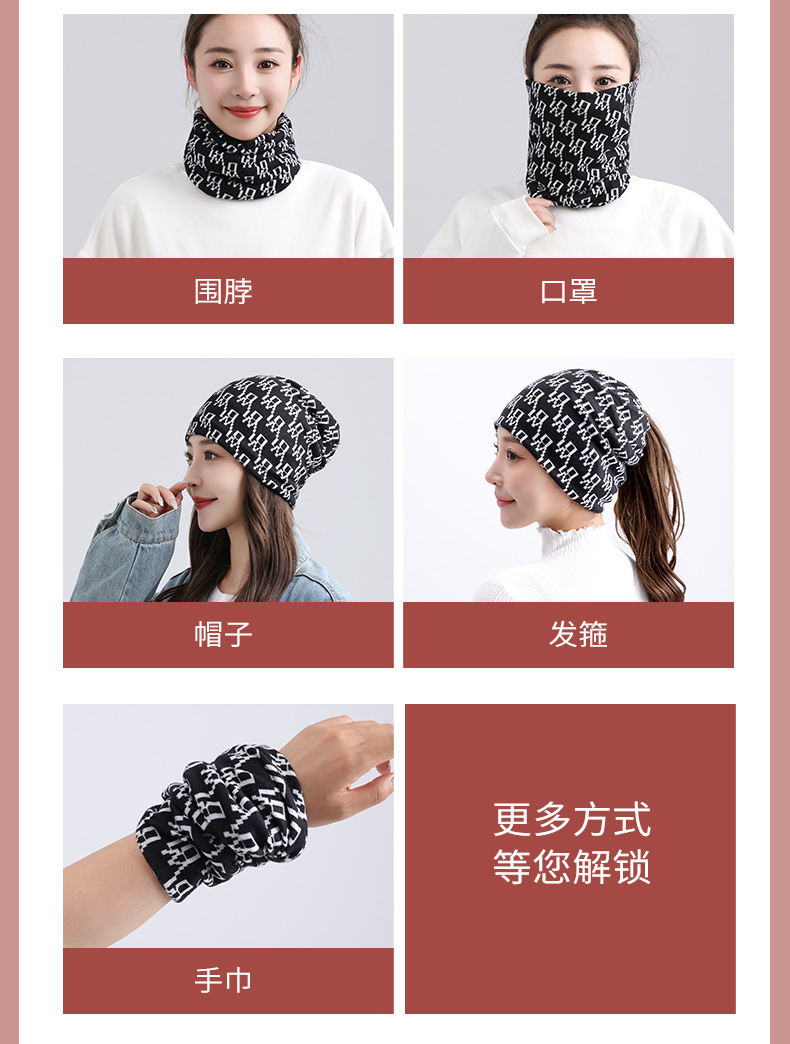 围脖

口罩

帽子

发箍

手巾

更多方式
等您解锁