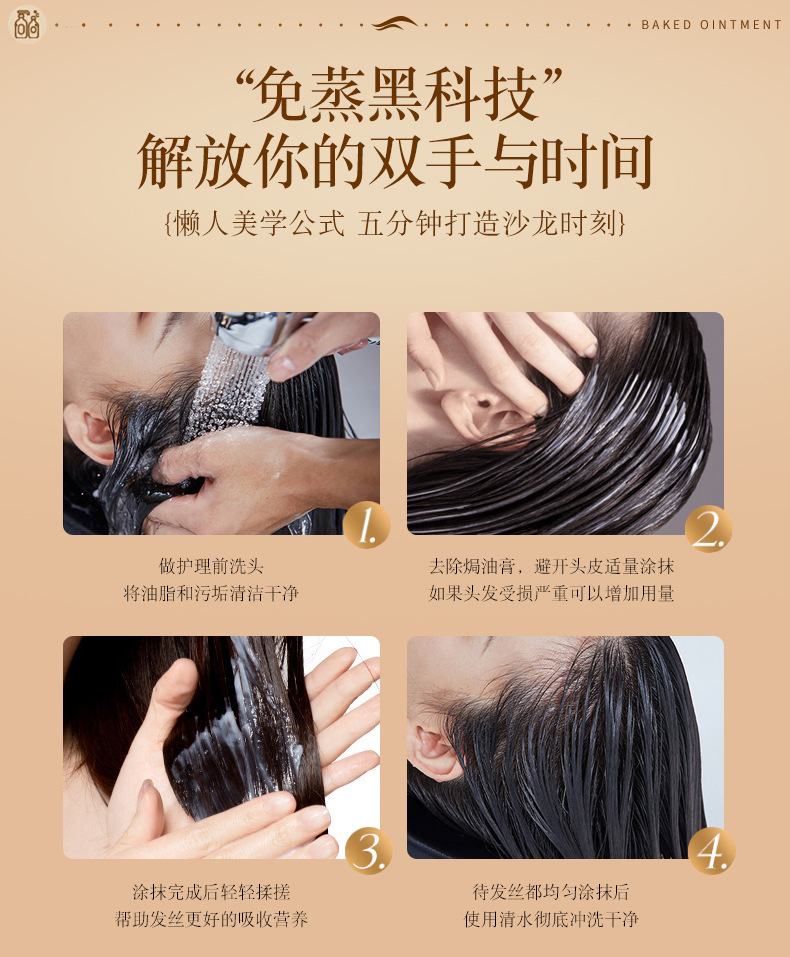 BAKED OINTMENT

“免蒸黑科技”
解放你的双手与时间

{懒人美学公式 五分钟打造沙龙时刻}

1.

做护理前洗头
将油脂和污垢清洁干净

2.

去除焗油膏，避开头皮适量涂抹
如果头发受损严重可以增加用量

3.

涂抹完成后轻轻揉搓
帮助发丝更好的吸收营养

4.

待发丝都均匀涂抹后
使用清水彻底冲洗干净