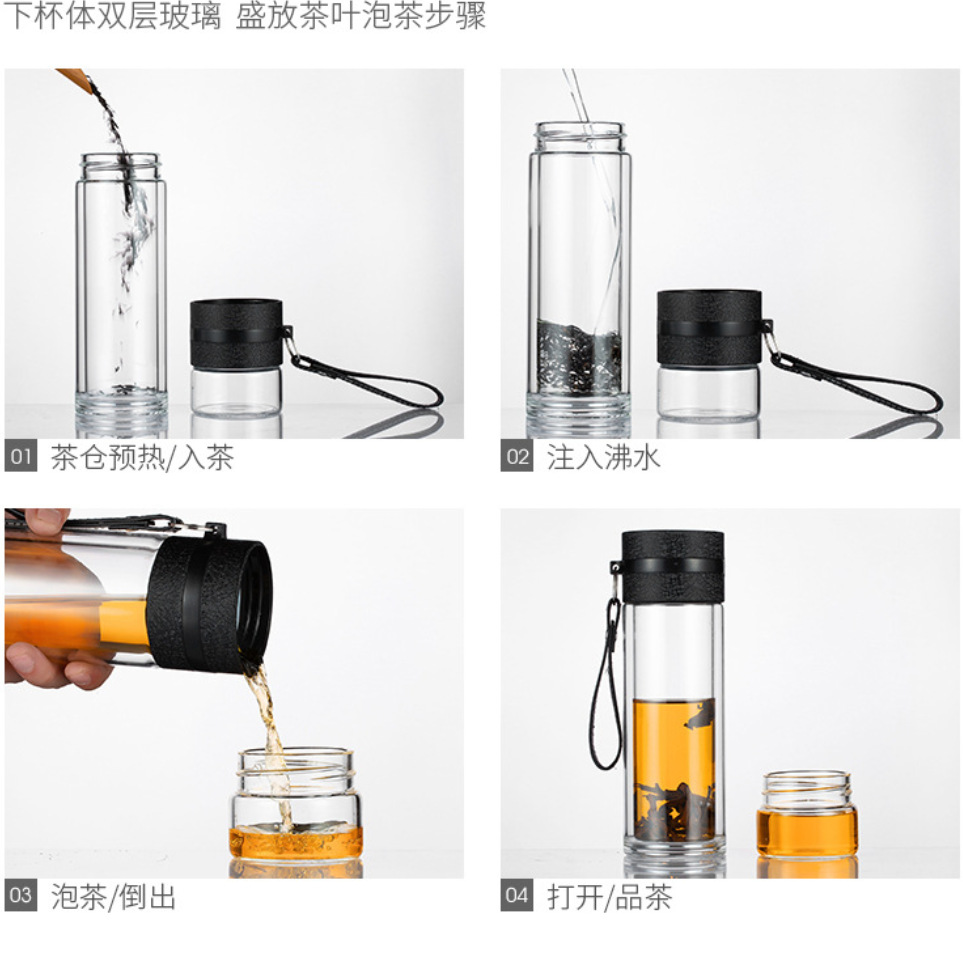 下杯体双层玻璃 盛放茶叶泡茶步骤

01 茶仓预热/入茶

02 注入沸水

03 泡茶/倒出

04 打开/品茶