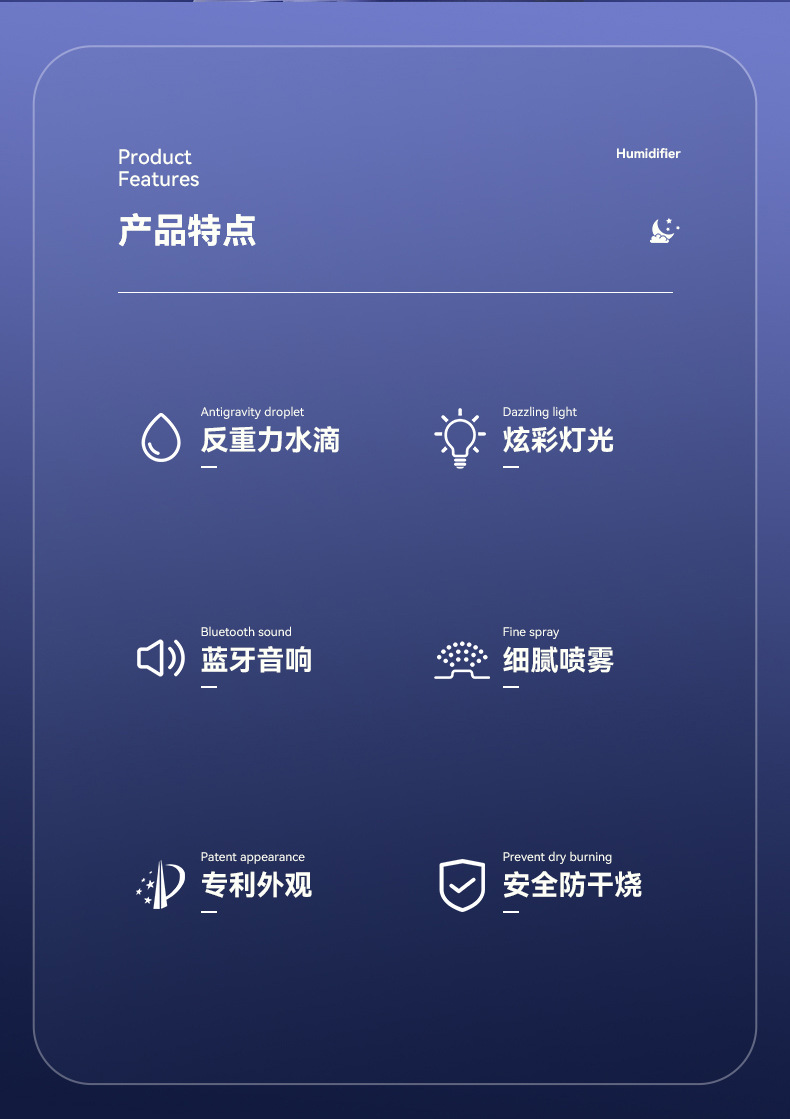 Product
Features

Humidifier

产品特点

Antigravity droplet
反重力水滴

Dazzling light
炫彩灯光

Bluetooth sound
蓝牙音响

Fine spray
细腻喷雾

Patent appearance
专利外观

Prevent dry burning
安全防干烧